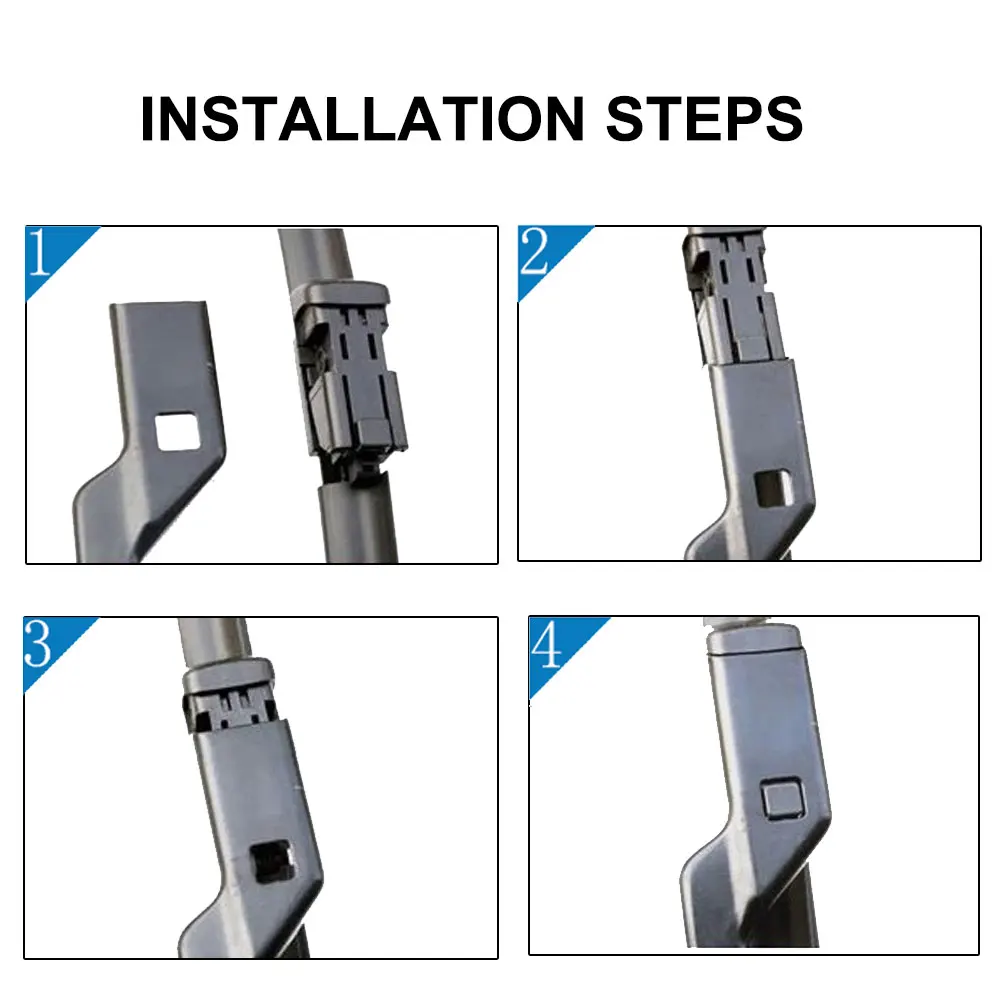 INSTALLATION STEPS

1

2

3

4