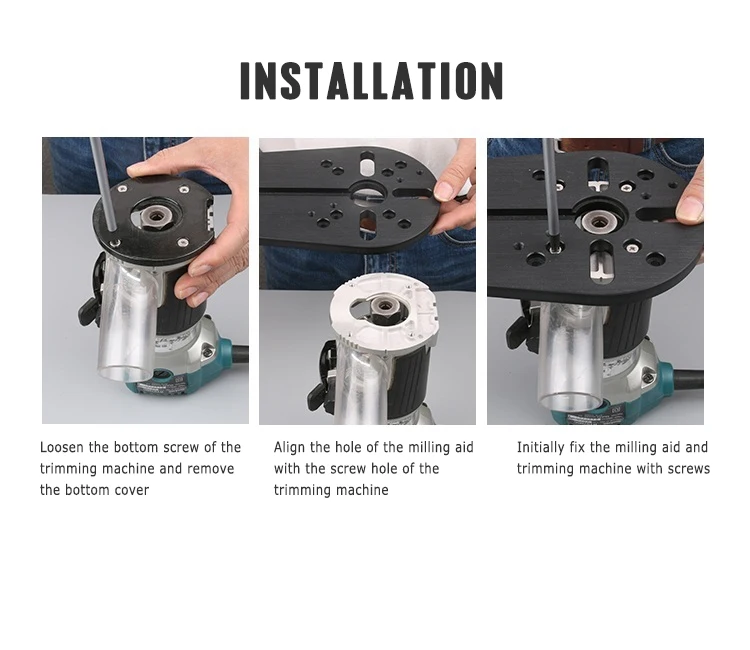 INSTALLATION

Loosen the bottom screw of the trimming machine and remove the bottom cover

Align the hole of the milling aid with the screw hole of the trimming machine

Initially fix the milling aid and trimming machine with screws