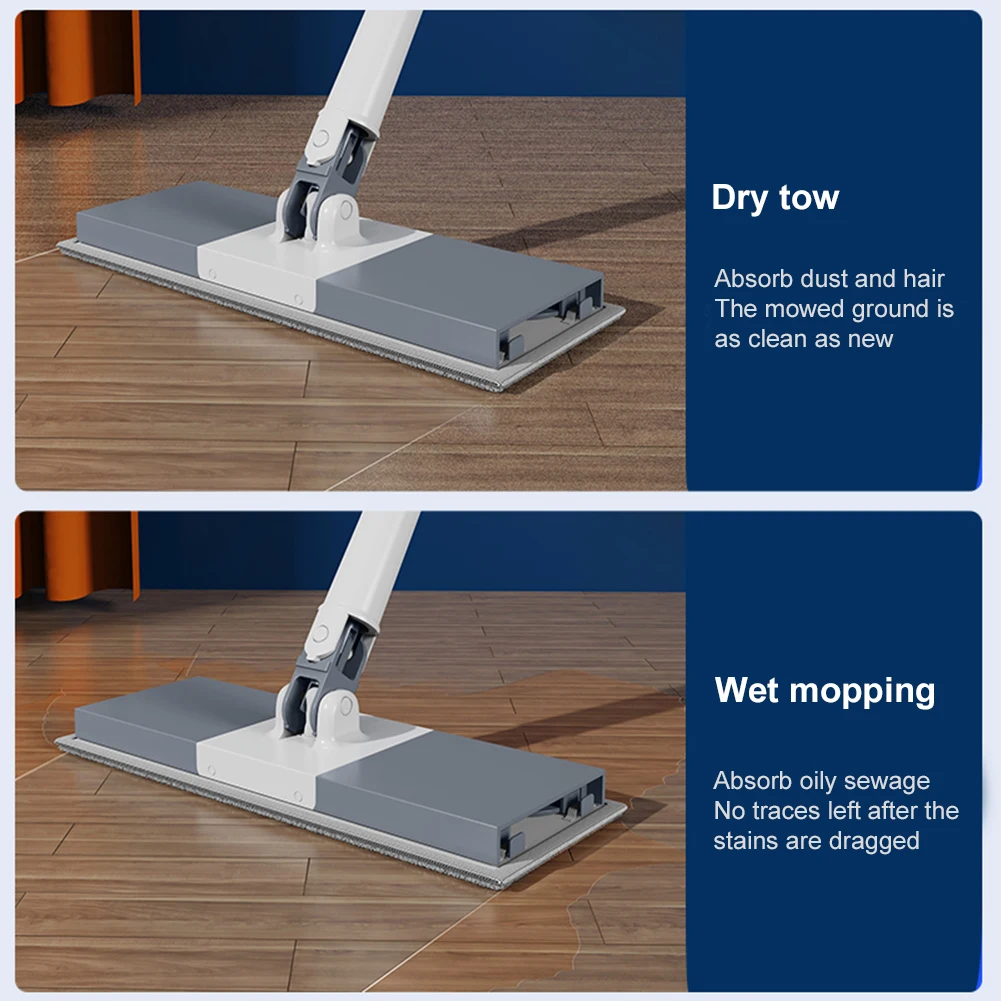 Dry tow

Absorb dust and hair
The mowed ground is as clean as new

Wet mopping

Absorb oily sewage
No traces left after the stains are dragged