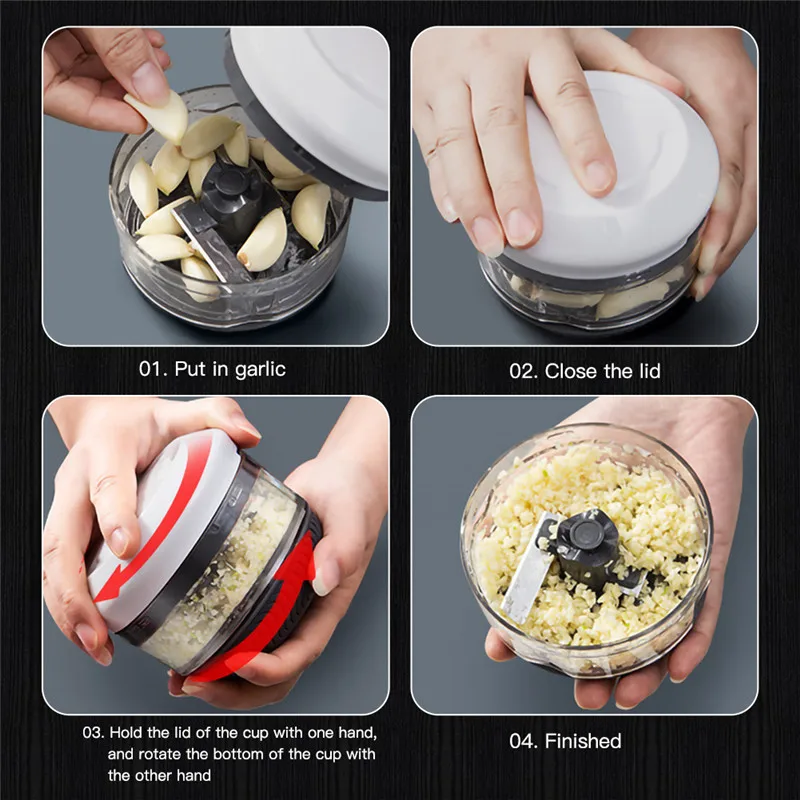 01. Put in garlic

02. Close the lid

03. Hold the lid of the cup with one hand, and rotate the bottom of the cup with the other hand

04. Finished