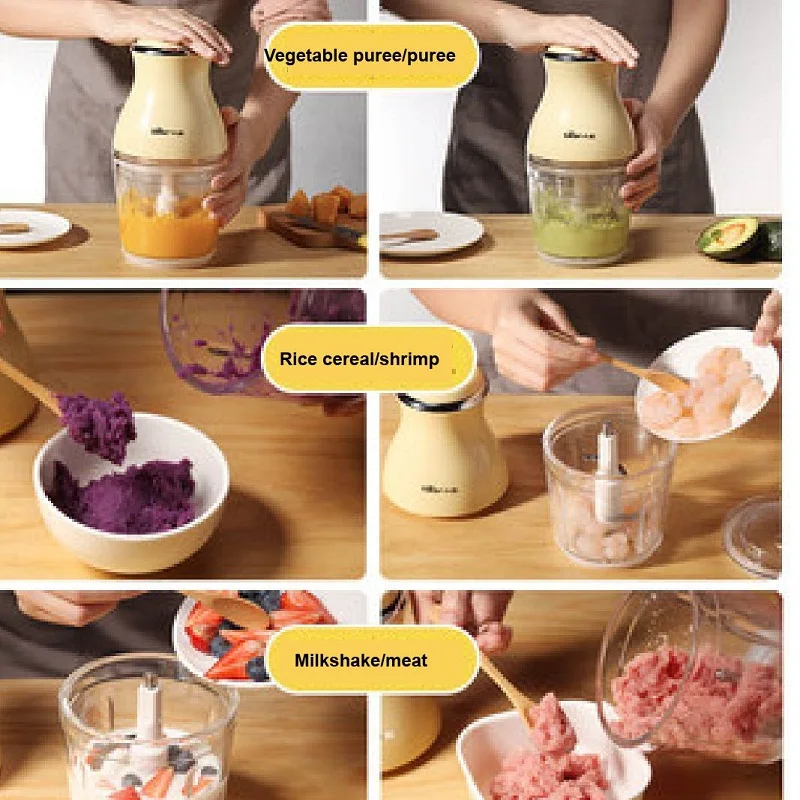 Vegetable puree/puree

Rice cereal/shrimp

Milkshake/meat