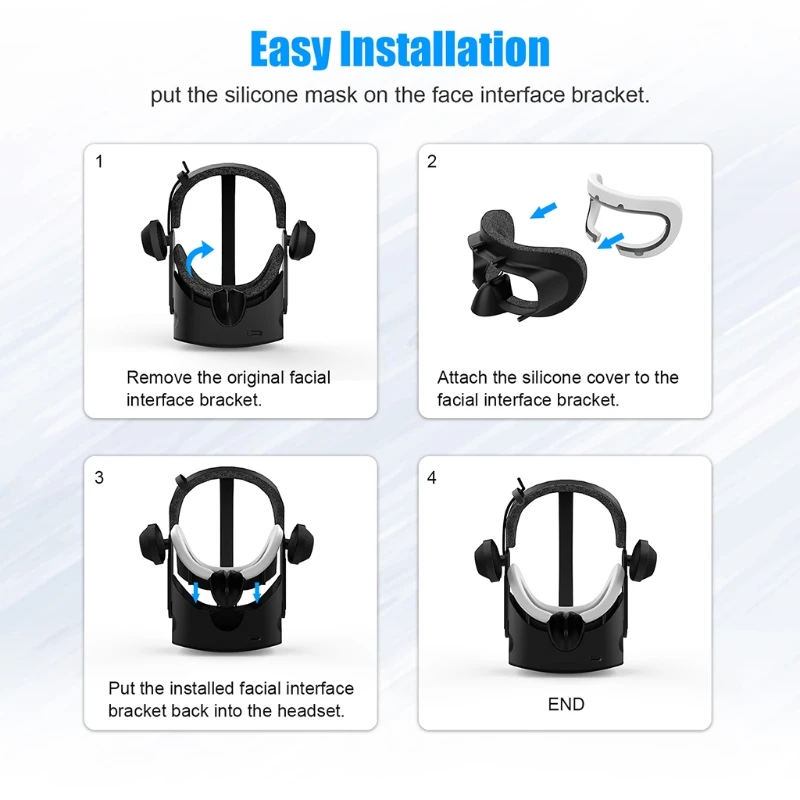 Easy Installation

put the silicone mask on the face interface bracket.

1

Remove the original facial interface bracket.

2

Attach the silicone cover to the facial interface bracket.

3

Put the installed facial interface bracket back into the headset.

4

END