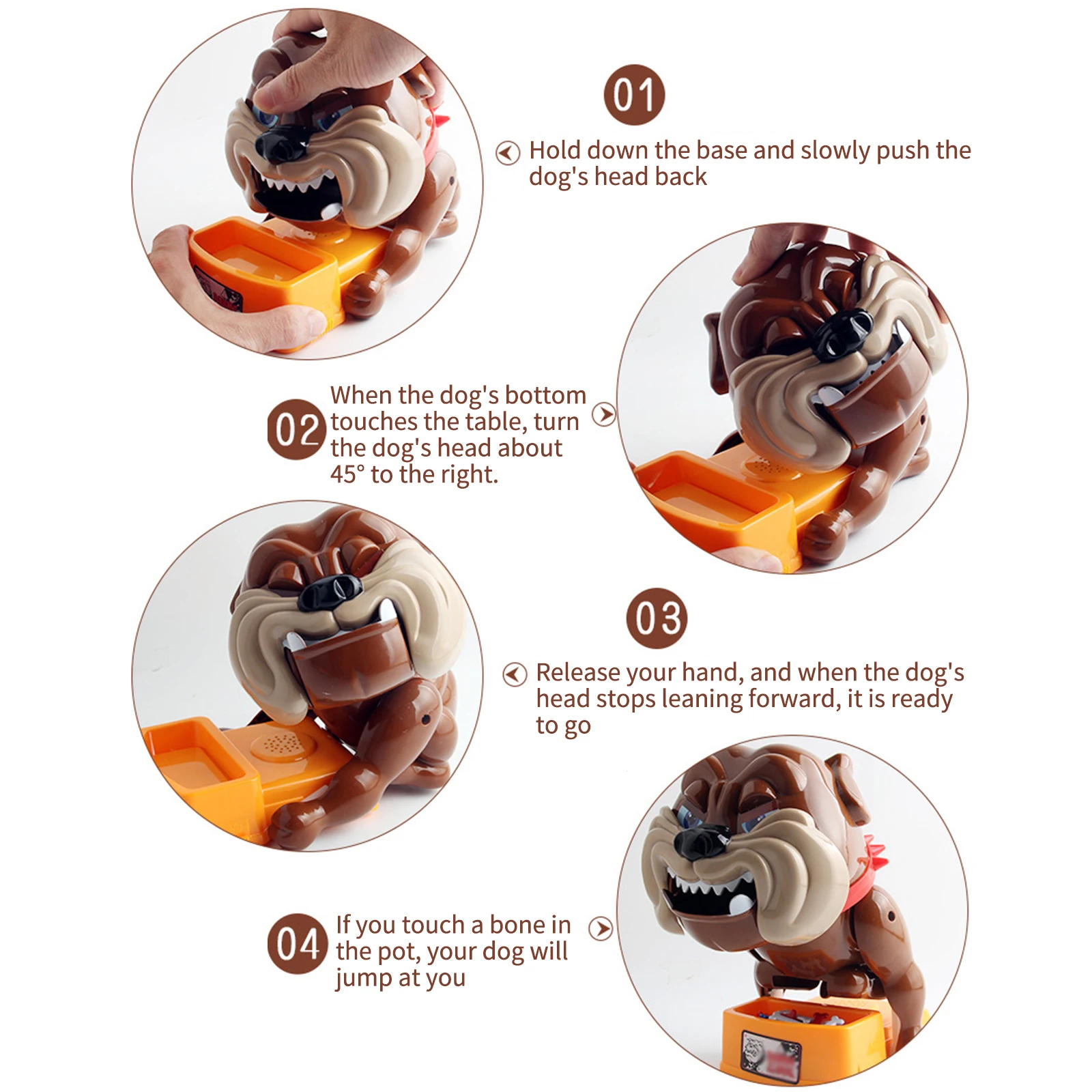 01

Hold down the base and slowly push the dog's head back

02 When the dog's bottom touches the table, turn the dog's head about 45° to the right.

03

Release your hand, and when the dog's head stops leaning forward, it is ready to go

04 If you touch a bone in the pot, your dog will jump at you