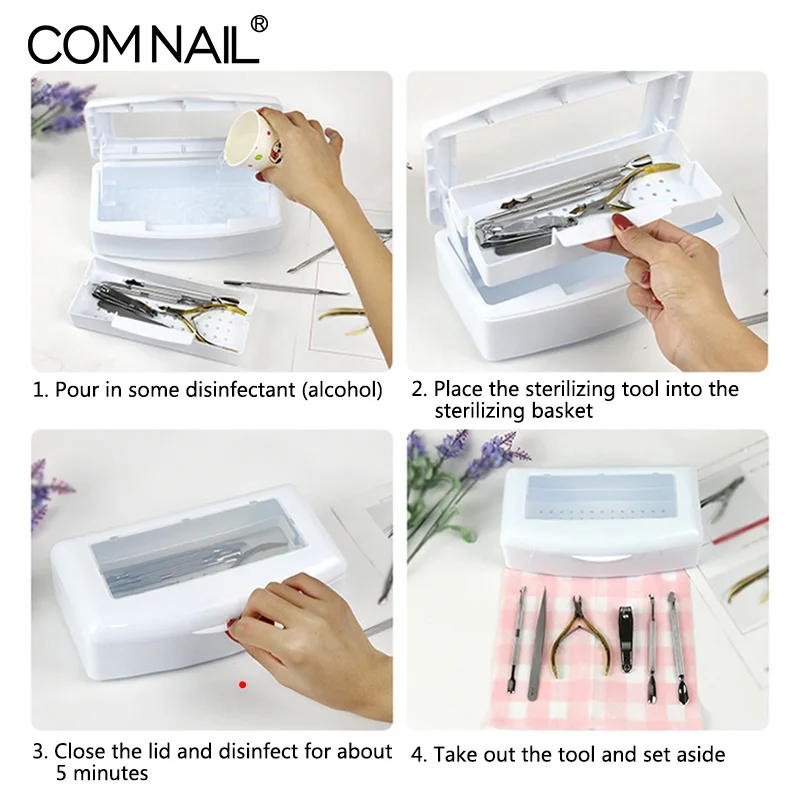 COM NAIL®

1. Pour in some disinfectant (alcohol)

2. Place the sterilizing tool into the sterilizing basket

3. Close the lid and disinfect for about 5 minutes

4. Take out the tool and set aside