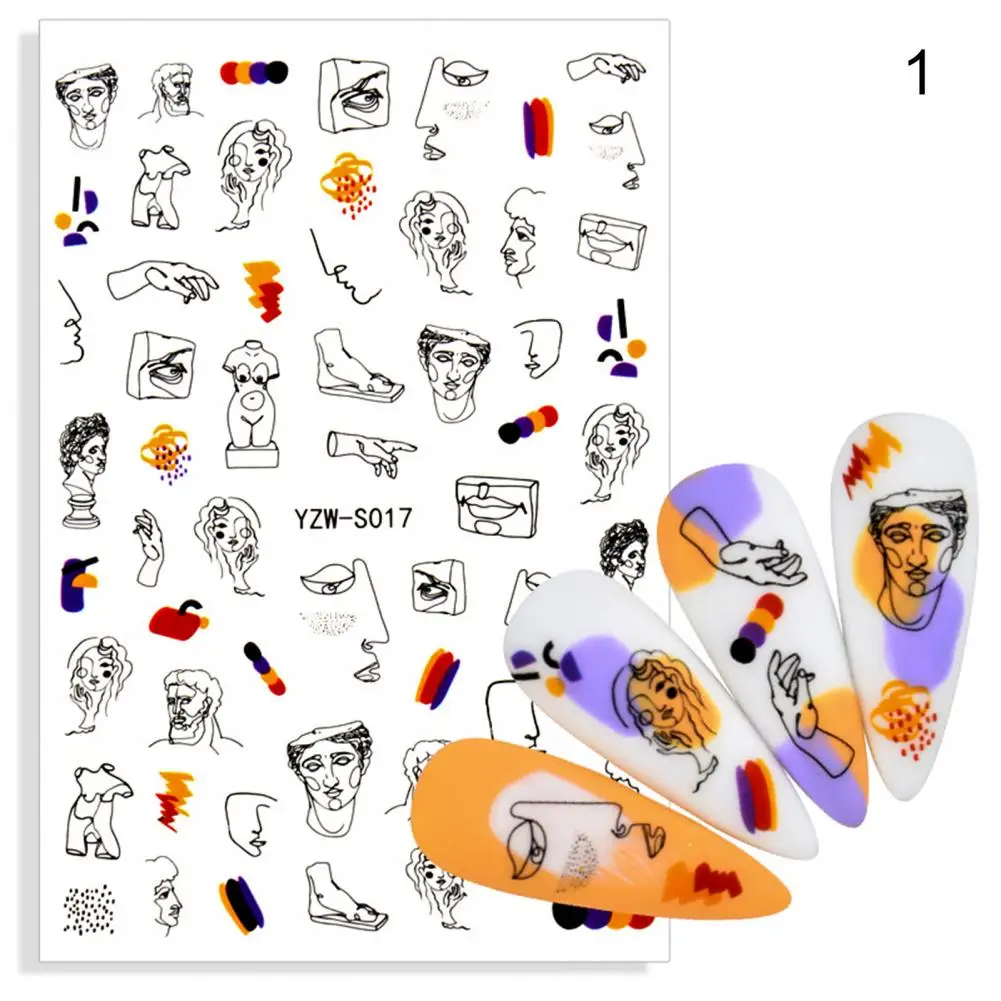 1

YZW-S017