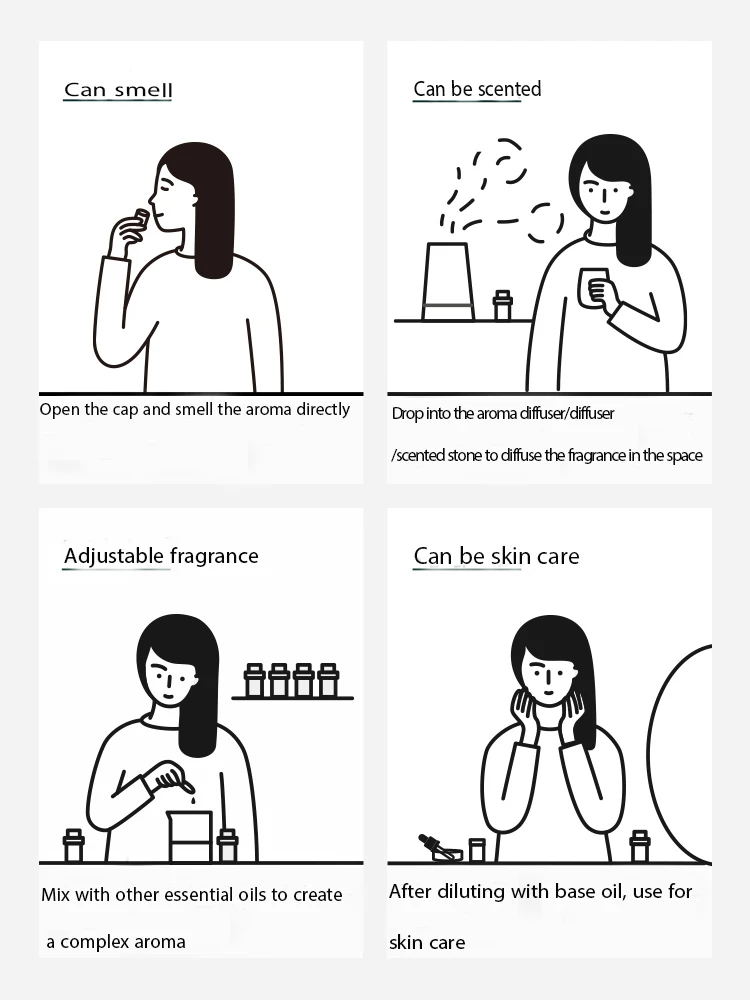 Can smell

Open the cap and smell the aroma directly

Can be scented

Drop into the aroma diffuser/diffuser

/scented stone to diffuse the fragrance in the space

Adjustable fragrance

Mix with other essential oils to create

a complex aroma

Can be skin care

After diluting with base oil, use for

skin care