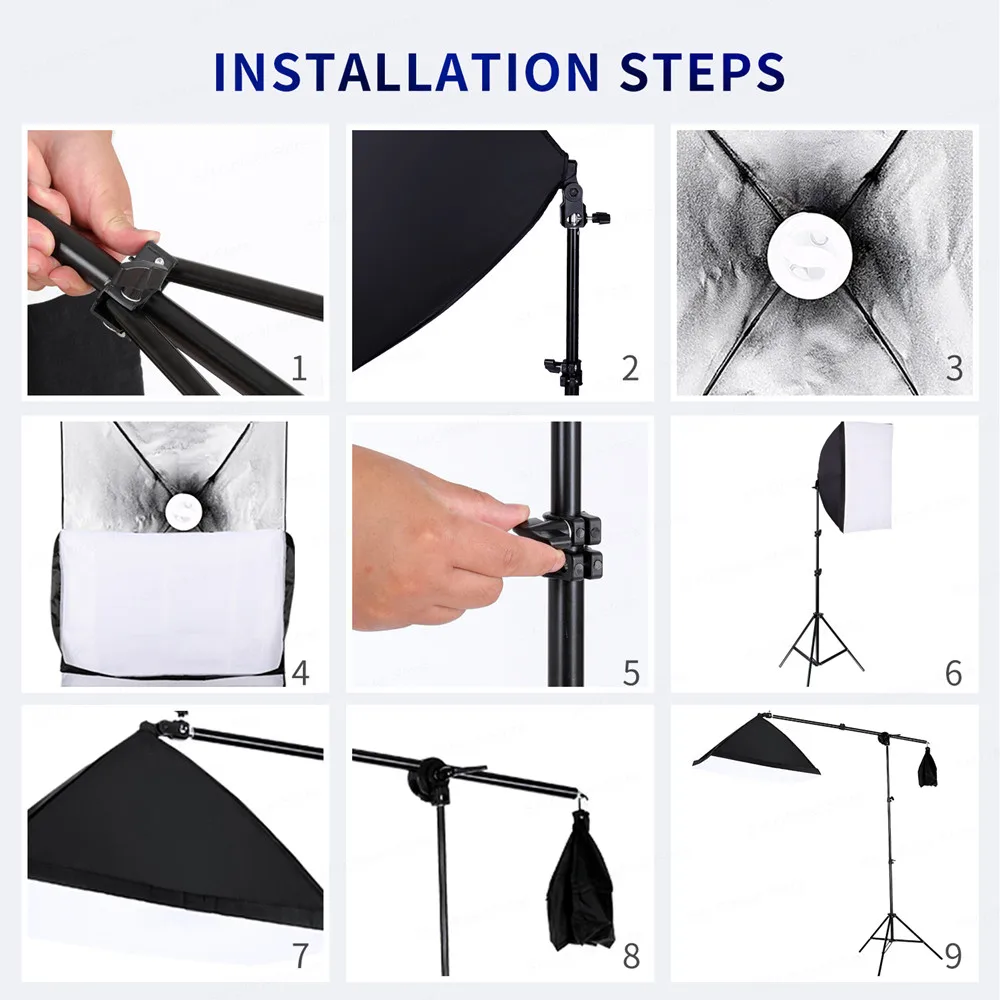 INSTALLATION STEPS

1

2

3

4

5

6

7

8

9