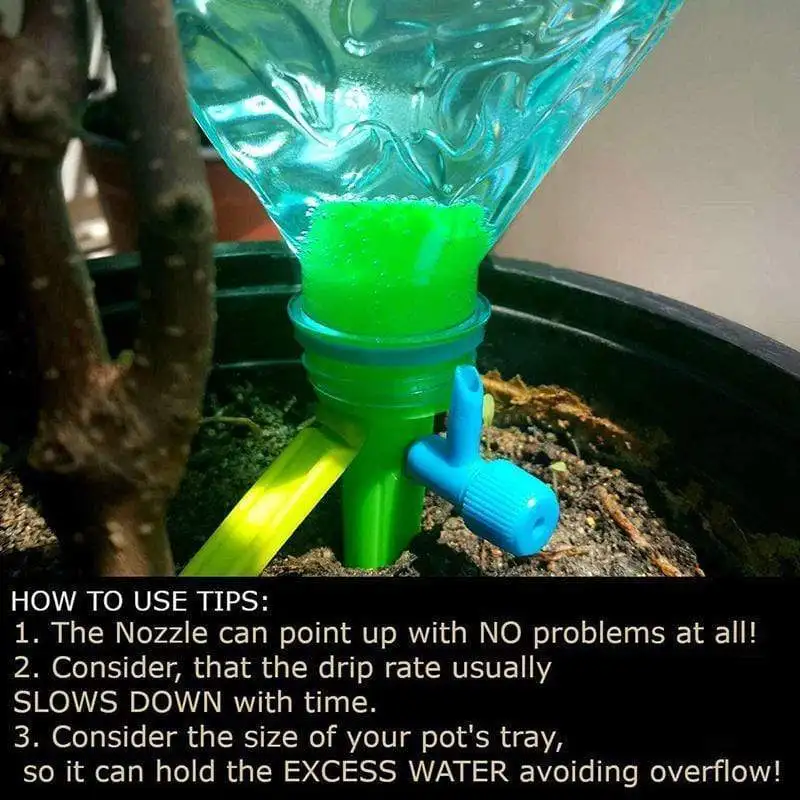 HOW TO USE TIPS:
1. The Nozzle can point up with NO problems at all!
2. Consider, that the drip rate usually SLOWS DOWN with time.
3. Consider the size of your pot's tray, so it can hold the EXCESS WATER avoiding overflow!