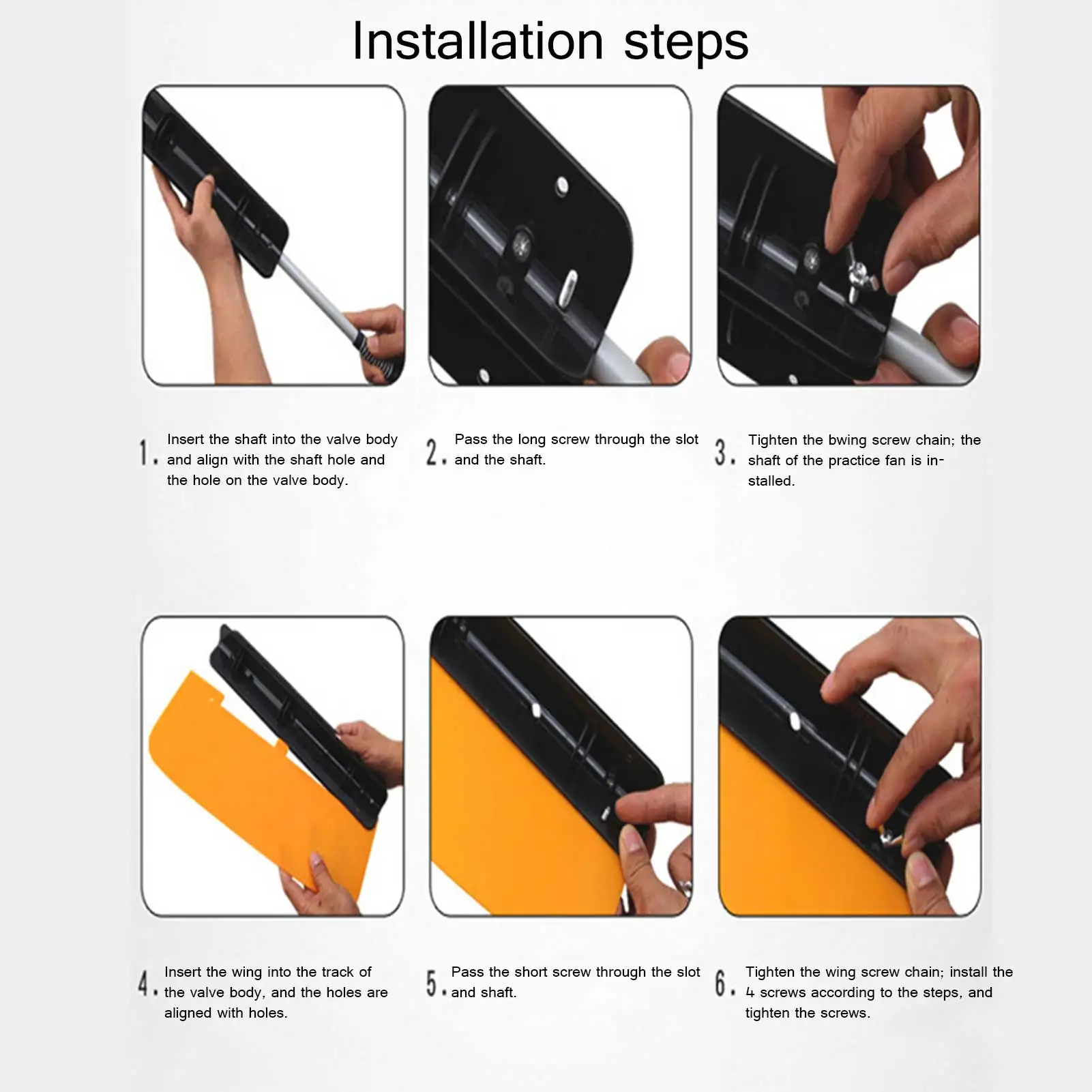 Installation steps

1. Insert the shaft into the valve body and align with the shaft hole and the hole on the valve body.

2. Pass the long screw through the slot and the shaft.

3. Tighten the bwing screw chain; the shaft of the practice fan is installed.

4. Insert the wing into the track of the valve body, and the holes are aligned with holes.

5. Pass the short screw through the slot and shaft.

6. Tighten the wing screw chain; install the 4 screws according to the steps, and tighten the screws.