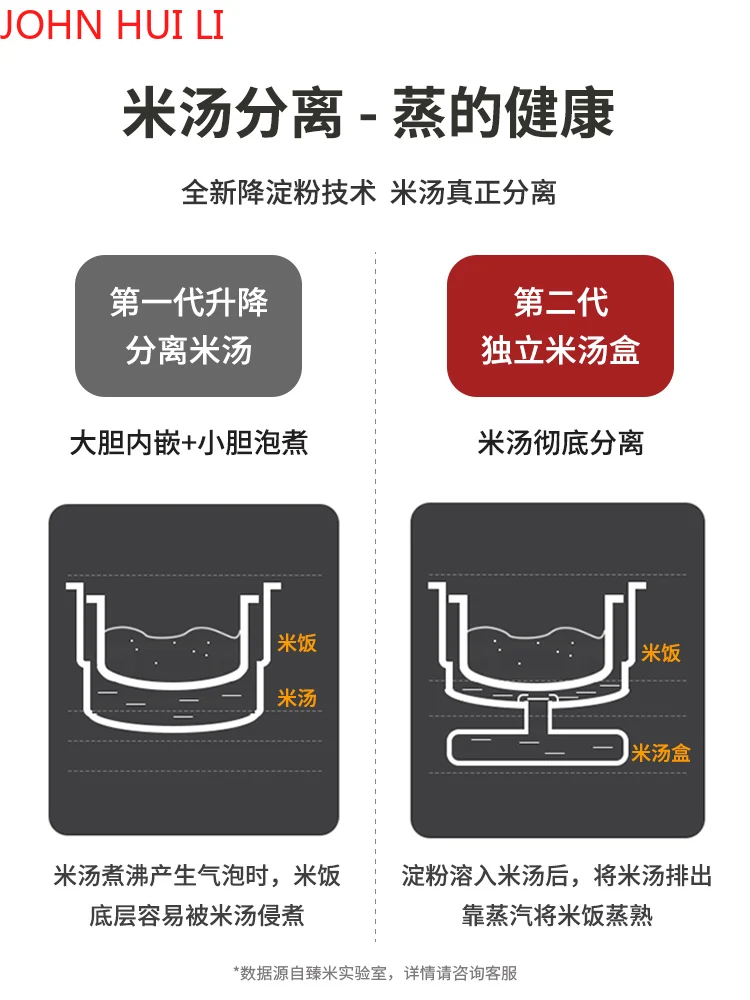 JOHN HUI LI

米汤分离 - 蒸的健康

全新降淀粉技术 米汤真正分离

第一代升降
分离米汤

大胆内嵌+小胆泡煮

米饭
米汤

米汤煮沸产生气泡时，米饭底层容易被米汤侵煮

第二代
独立米汤盒

米汤彻底分离

米饭
米汤盒

淀粉溶入米汤后，将米汤排出靠蒸汽将米饭蒸熟

*数据源自臻米实验室，详情请咨询客服