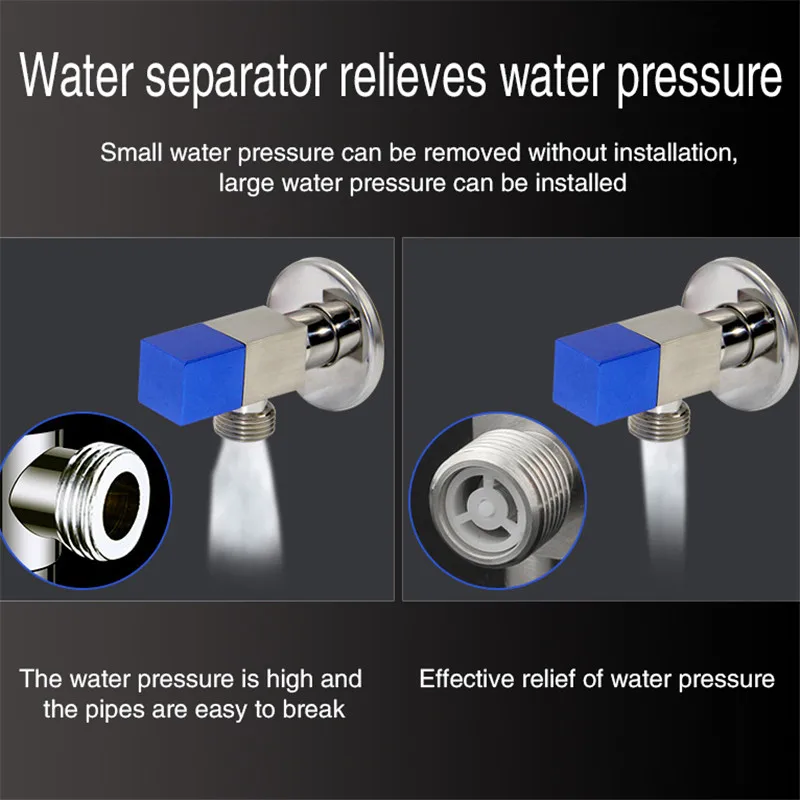 Water separator relieves water pressure

Small water pressure can be removed without installation, large water pressure can be installed

The water pressure is high and the pipes are easy to break

Effective relief of water pressure