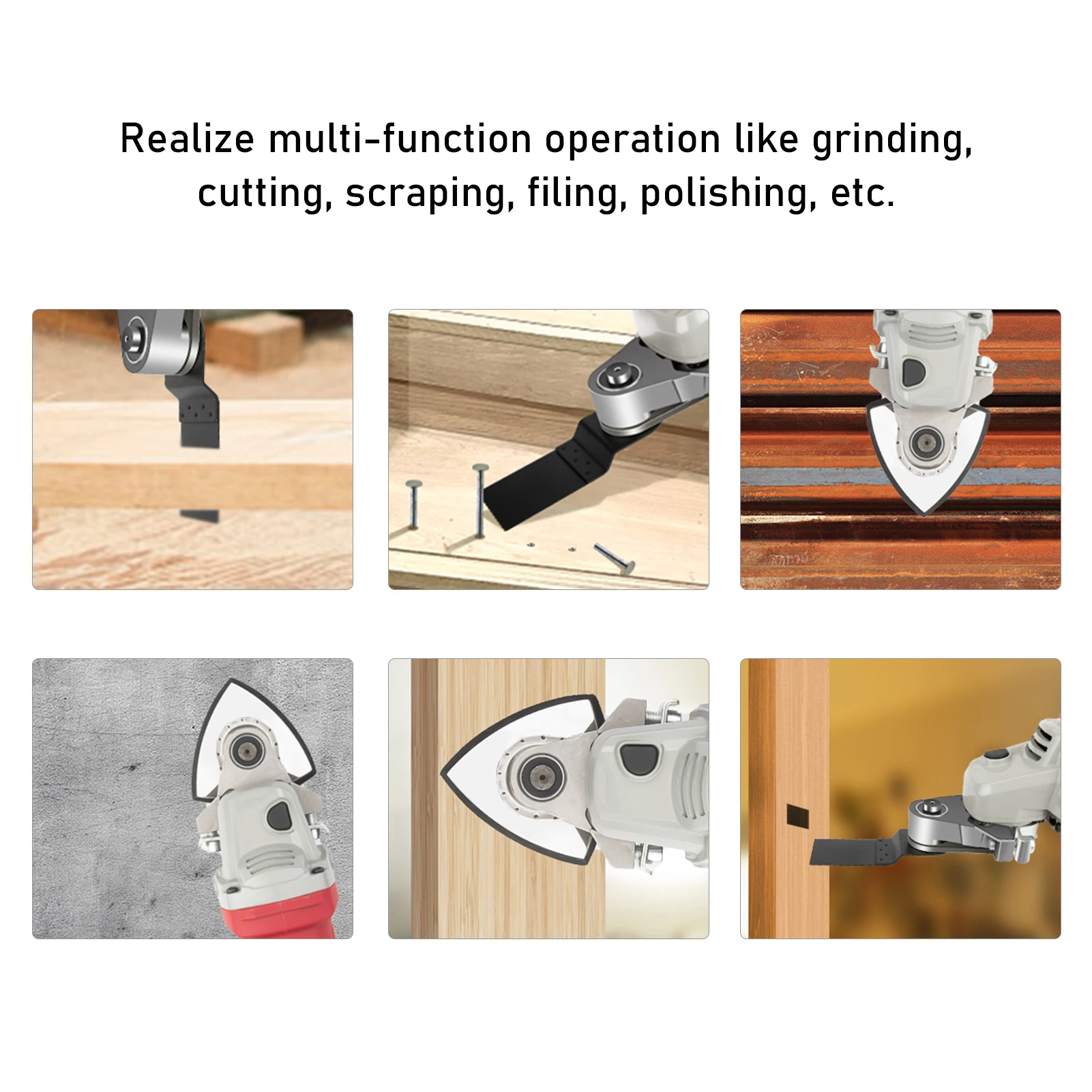 Realize multi-function operation like grinding, cutting, scraping, filing, polishing, etc.