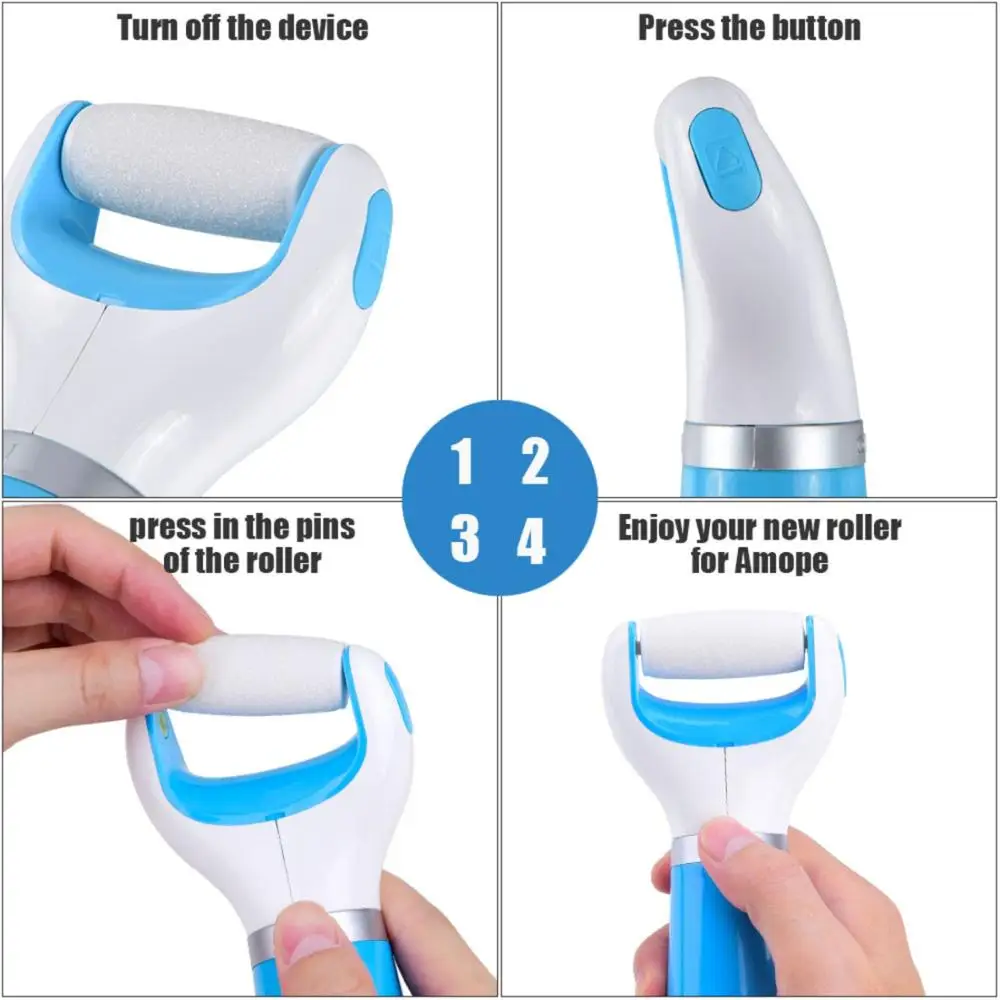 Turn off the device

Press the button

1 2
3 4

press in the pins of the roller

Enjoy your new roller for Amope