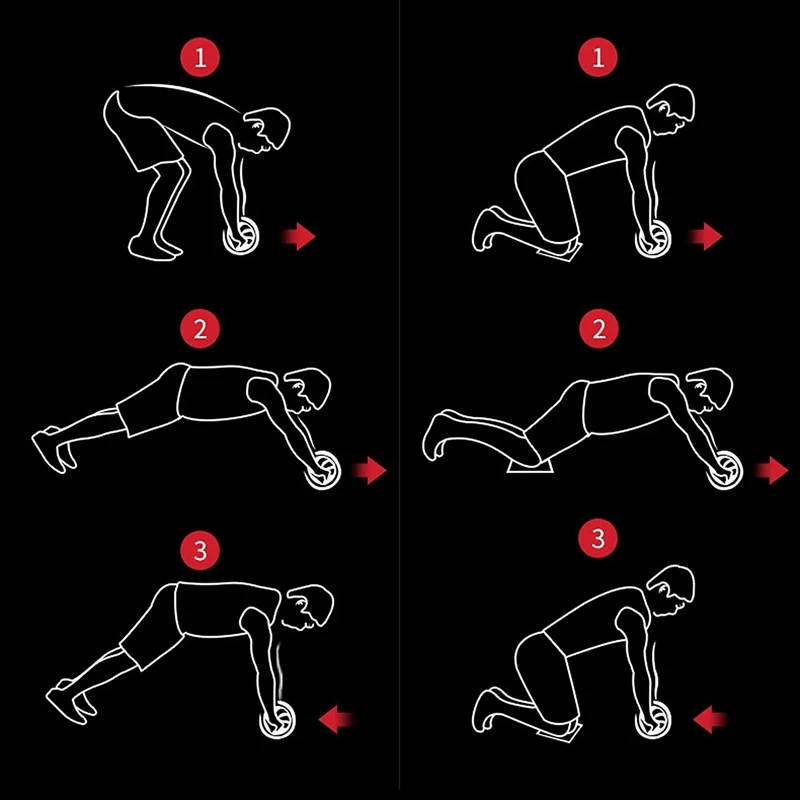 1

2

3

1

2

3