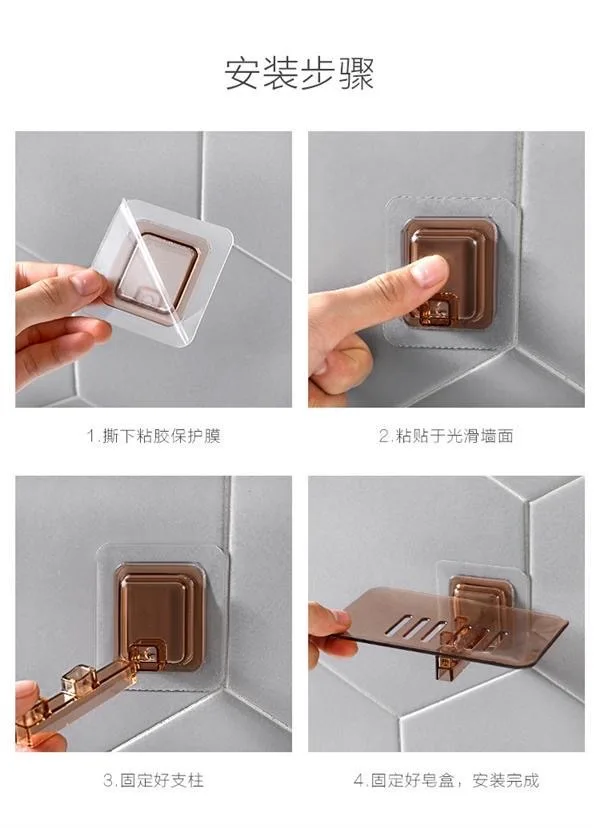 安装步骤

1.撕下粘胶保护膜

2.粘贴于光滑墙面

3.固定好支柱

4.固定好皂盒，安装完成