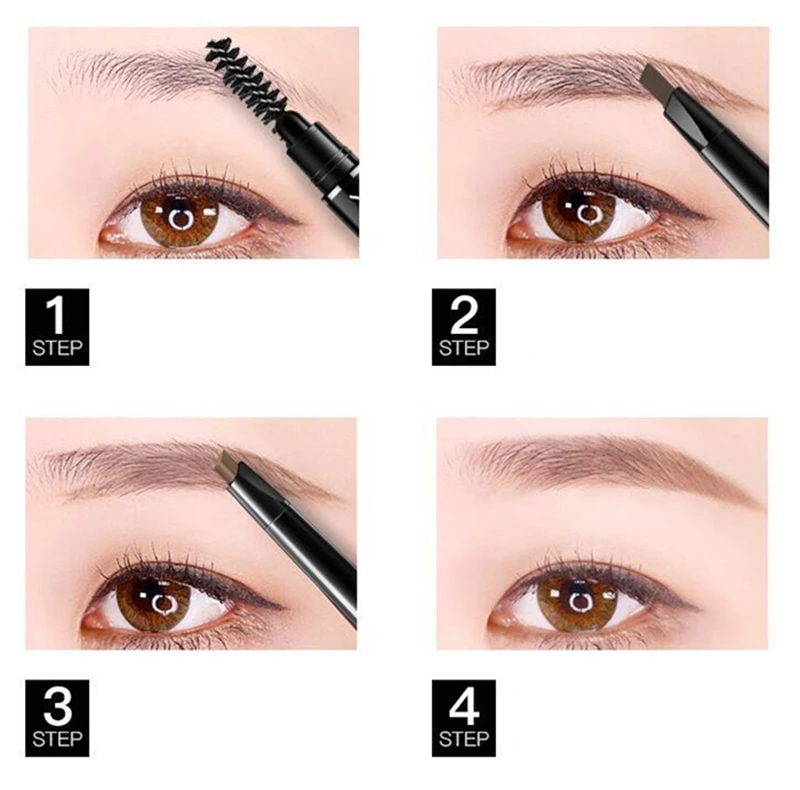 1
STEP

2
STEP

3
STEP

4
STEP