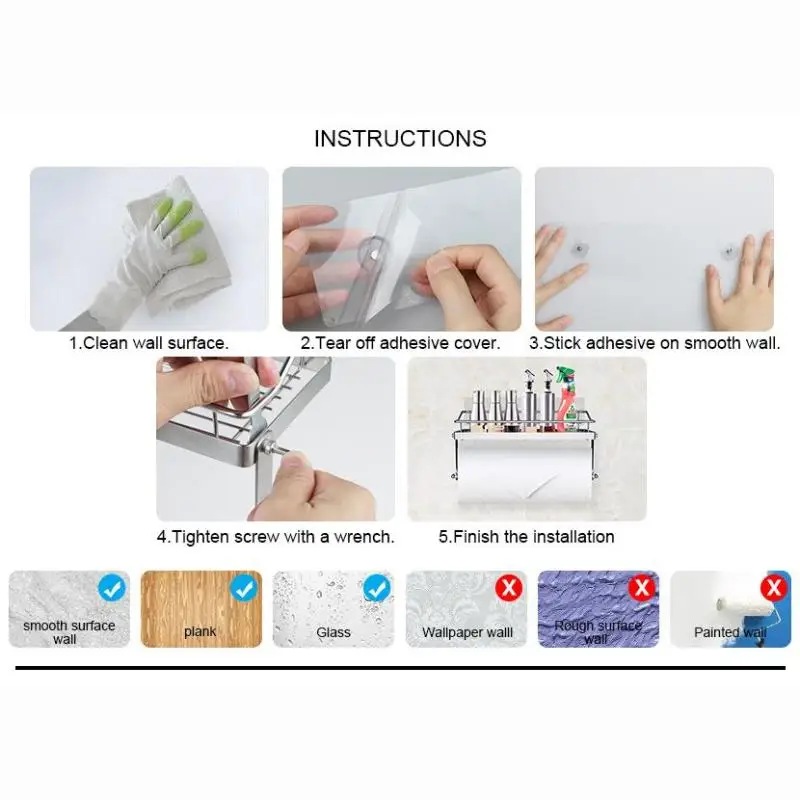 INSTRUCTIONS

1.Clean wall surface.

2.Tear off adhesive cover.

3.Stick adhesive on smooth wall.

4.Tighten screw with a wrench.

5.Finish the installation

smooth surface wall

plank

Glass

Wallpaper walll

Rough surface wall

Painted wall