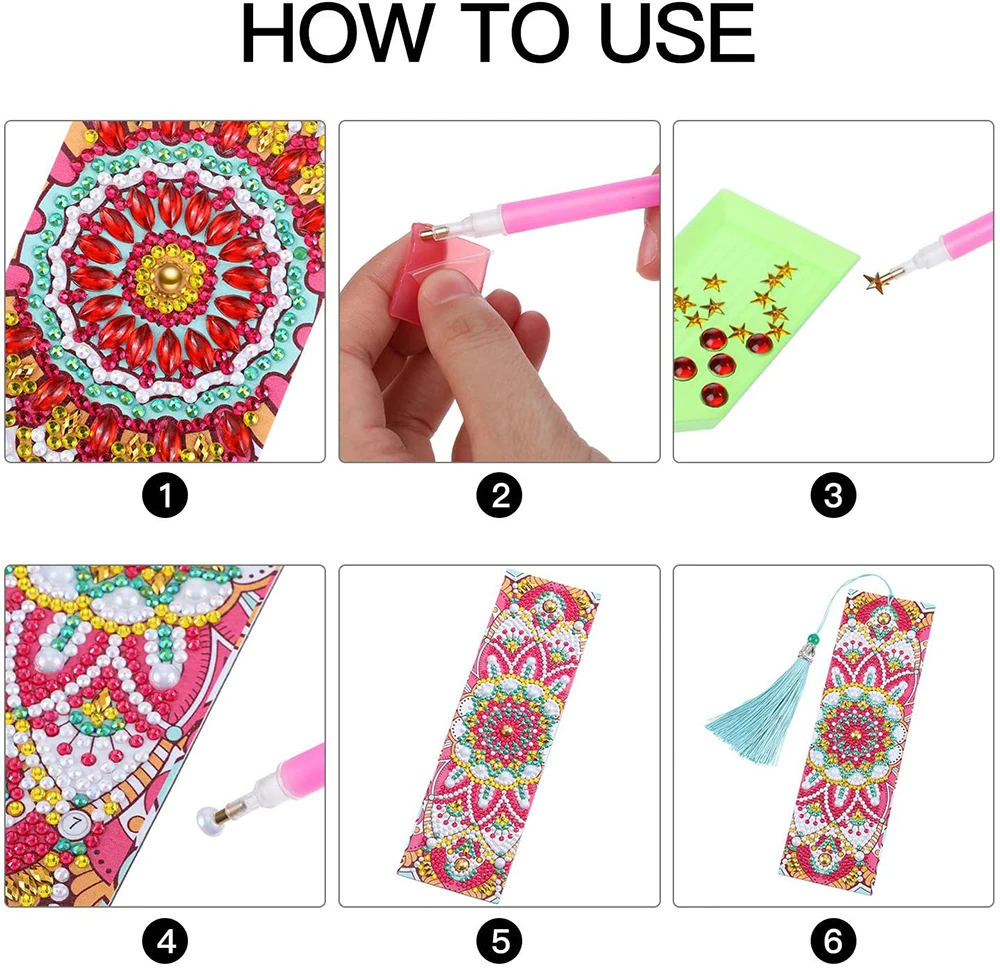 HOW TO USE

1

2

3

7

4

5

6