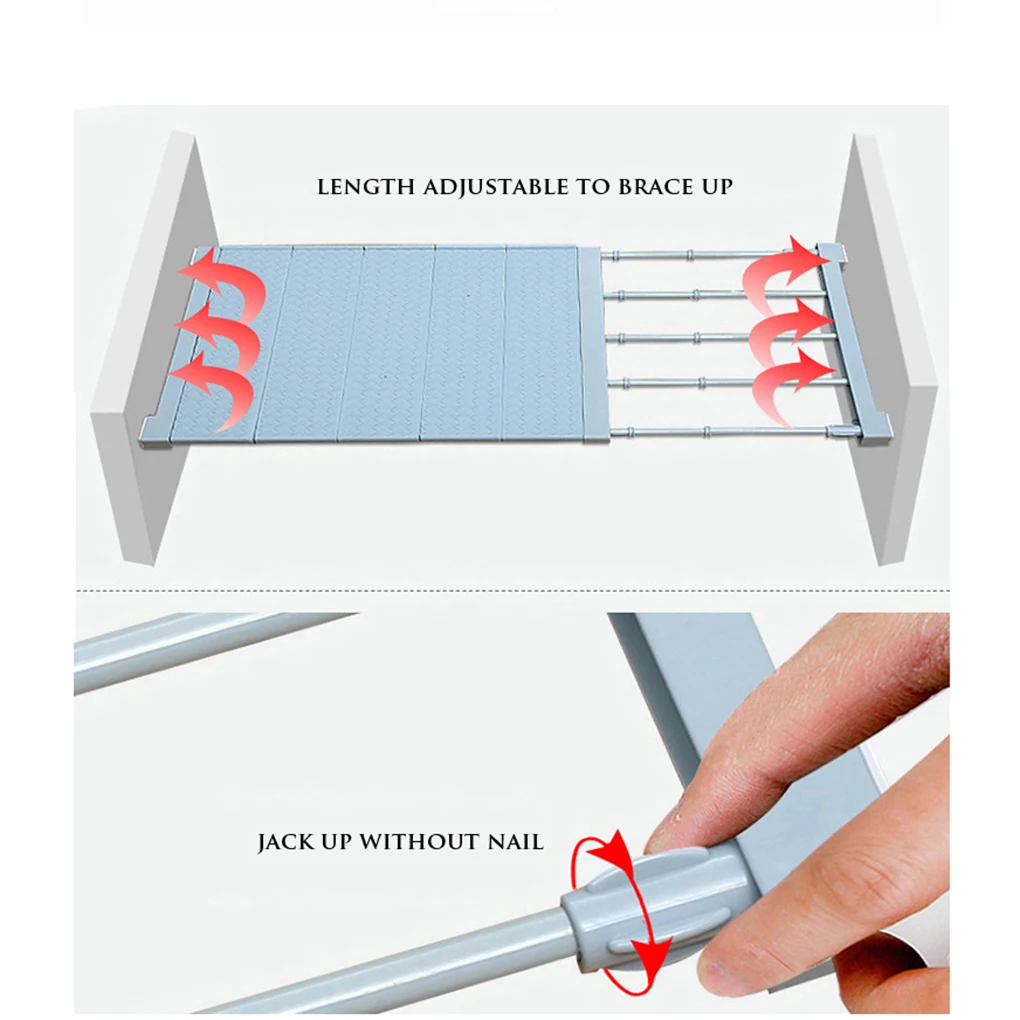 LENGTH ADJUSTABLE TO BRACE UP

JACK UP WITHOUT NAIL