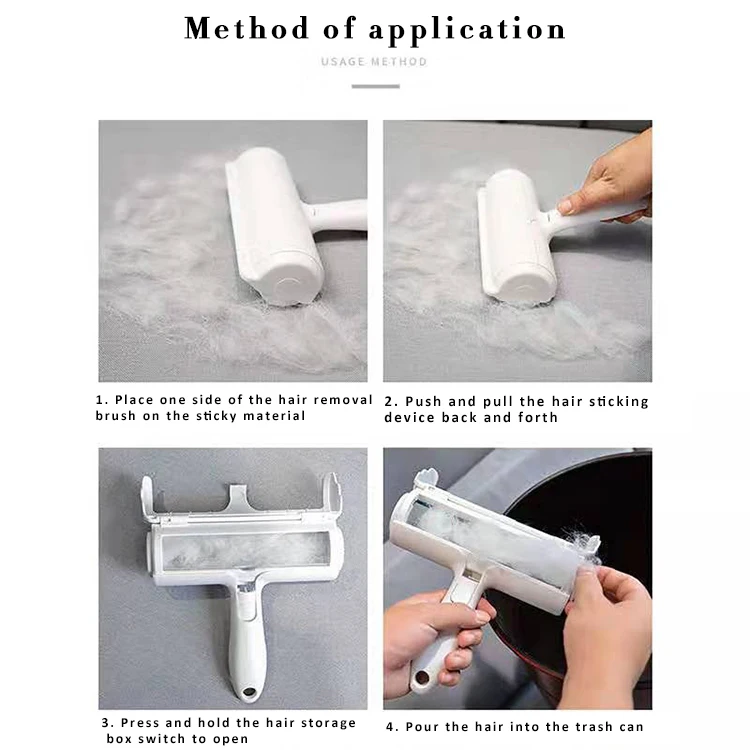 Method of application

USAGE METHOD

1. Place one side of the hair removal brush on the sticky material

2. Push and pull the hair sticking device back and forth

3. Press and hold the hair storage box switch to open

4. Pour the hair into the trash can