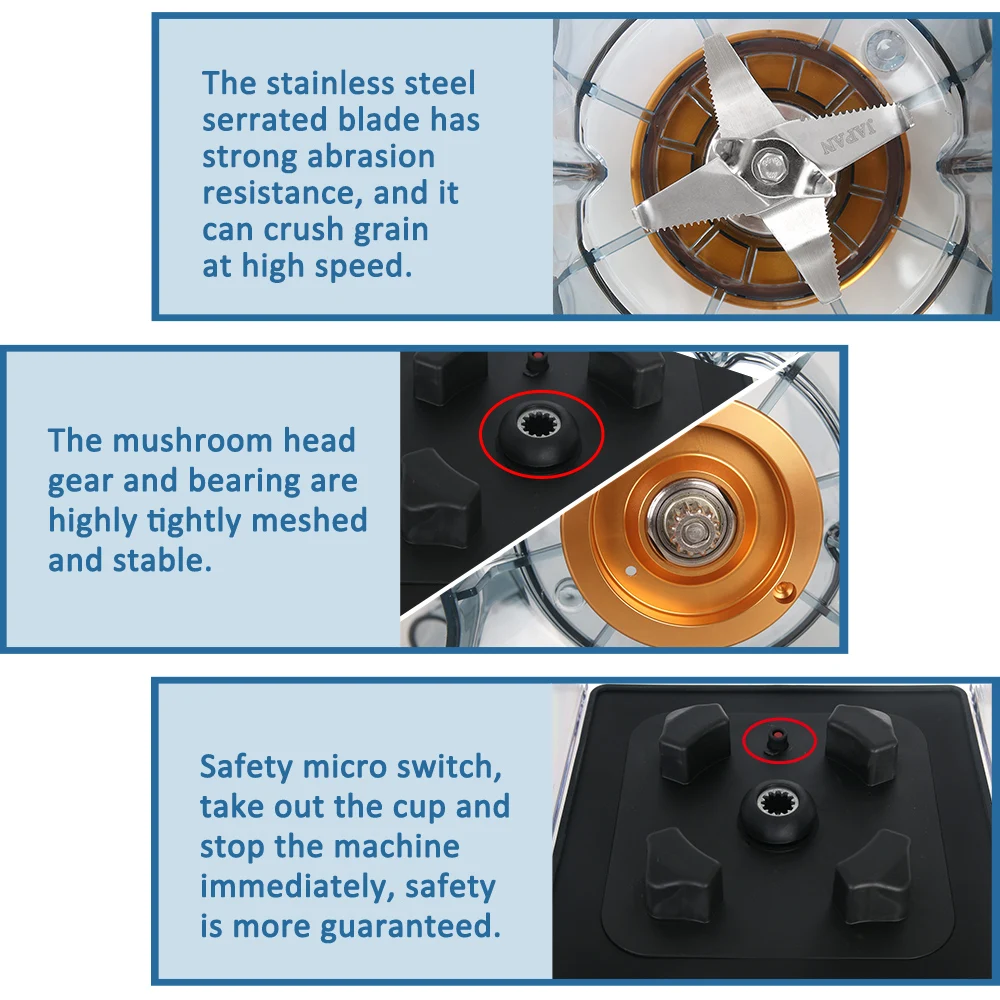 The stainless steel serrated blade has strong abrasion resistance, and it can crush grain at high speed.

JAPAN

The mushroom head gear and bearing are highly tightly meshed and stable.

Safety micro switch, take out the cup and stop the machine immediately, safety is more guaranteed.