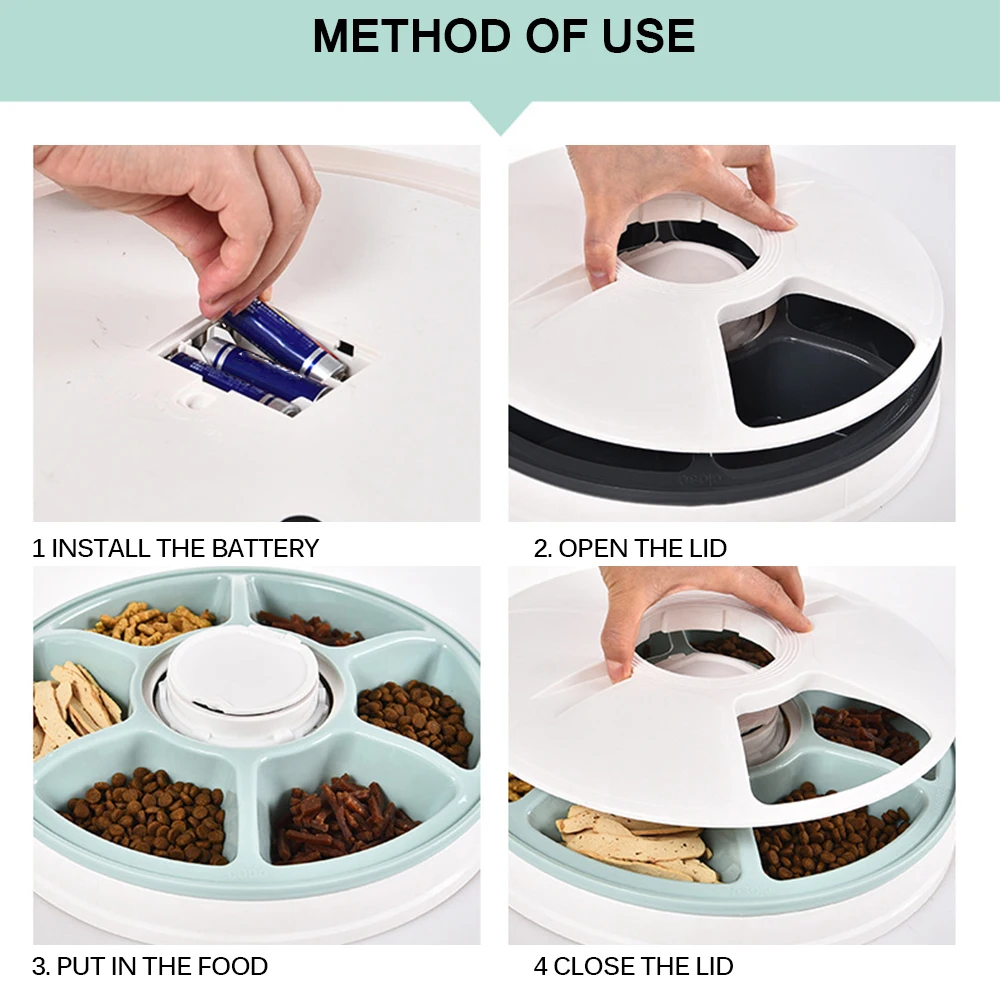 METHOD OF USE

1 INSTALL THE BATTERY

2. OPEN THE LID

3. PUT IN THE FOOD

4 CLOSE THE LID