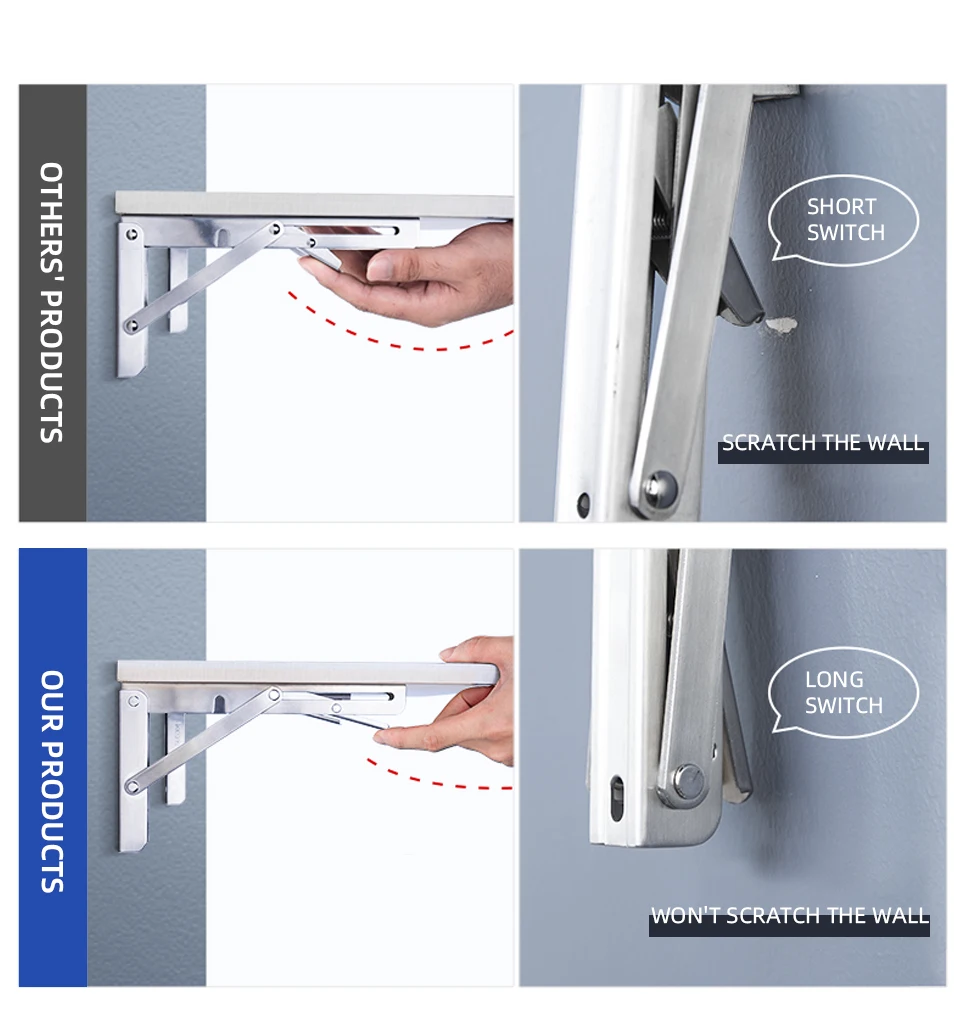 OTHERS' PRODUCTS

SHORT SWITCH

SCRATCH THE WALL

OUR PRODUCTS

LONG SWITCH

WON'T SCRATCH THE WALL