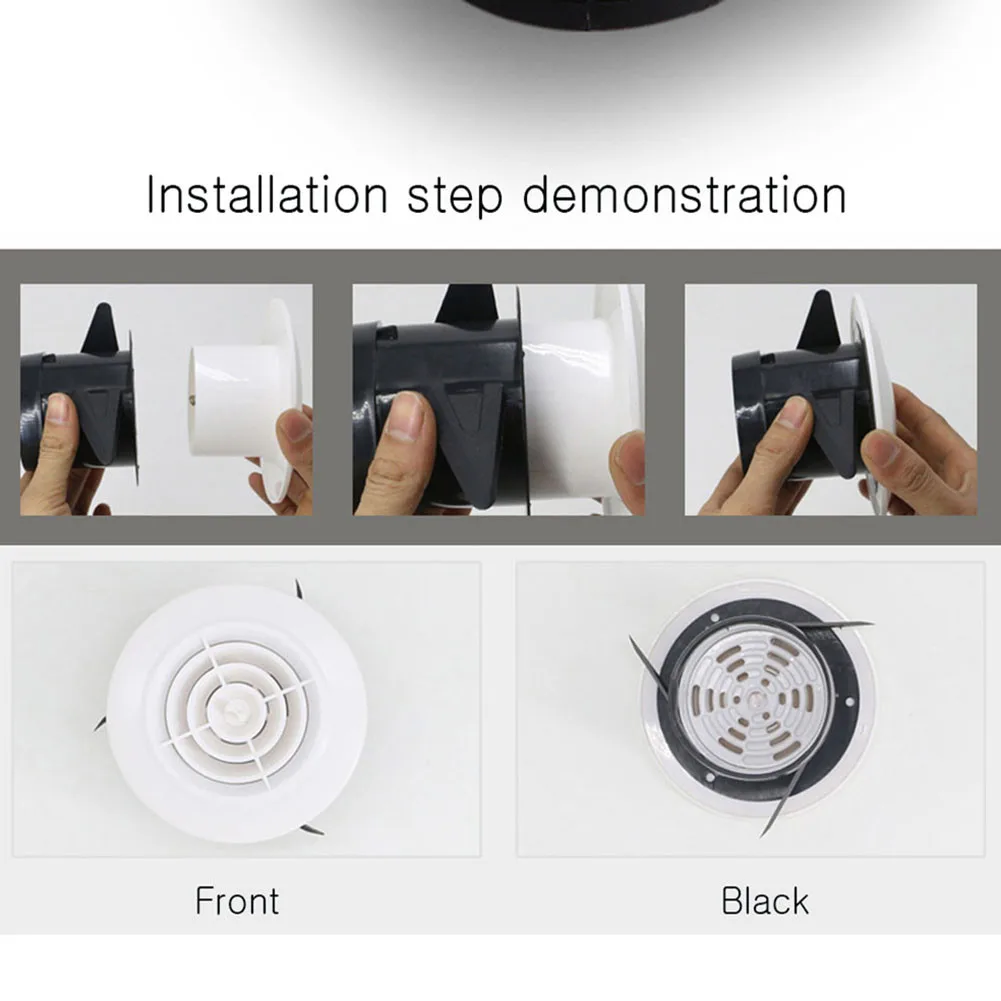 Installation step demonstration

Front

Black