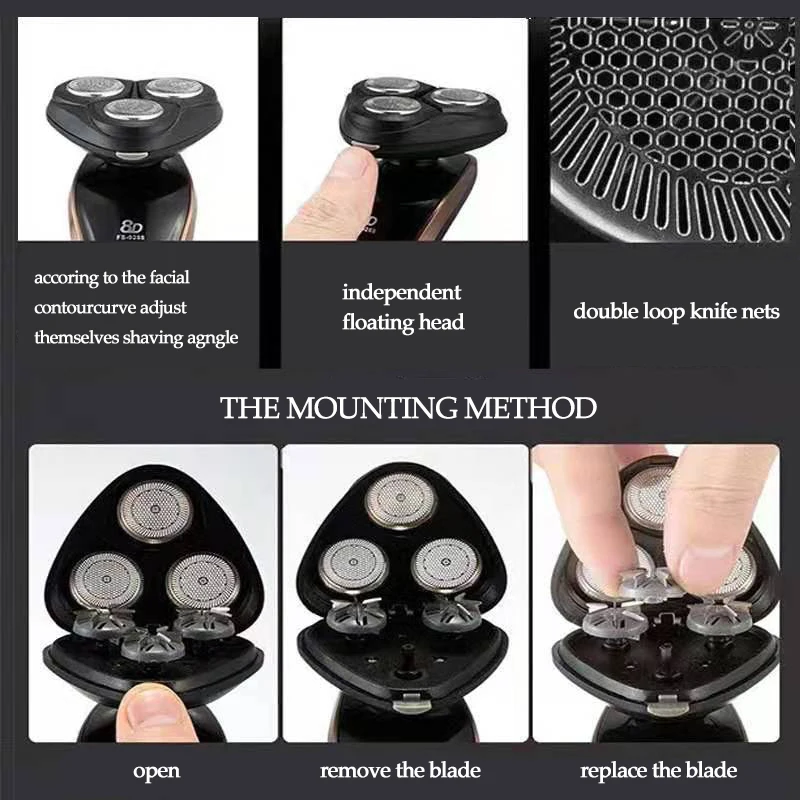 8D
FS-9288

accoring to the facial contourcurve adjust themselves shaving agngle

independent floating head

double loop knife nets

THE MOUNTING METHOD

open

remove the blade

replace the blade