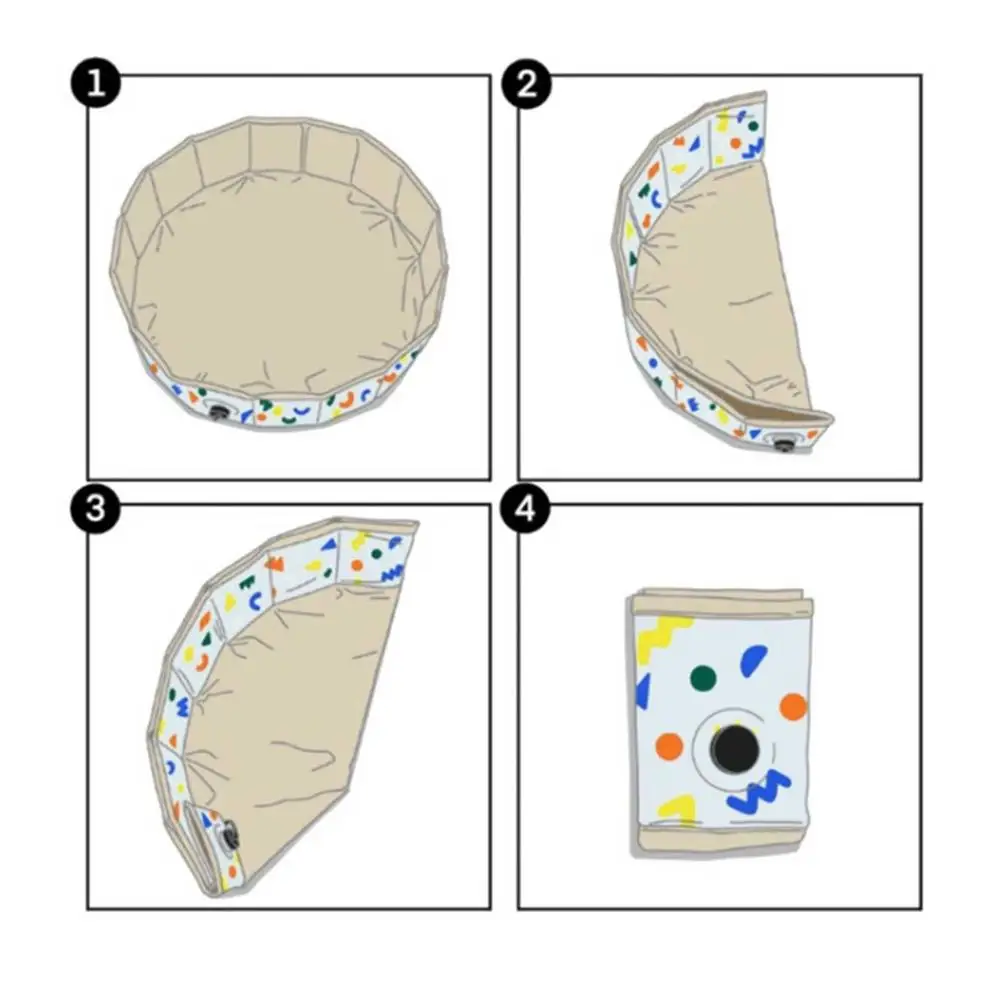 1

2

3

4