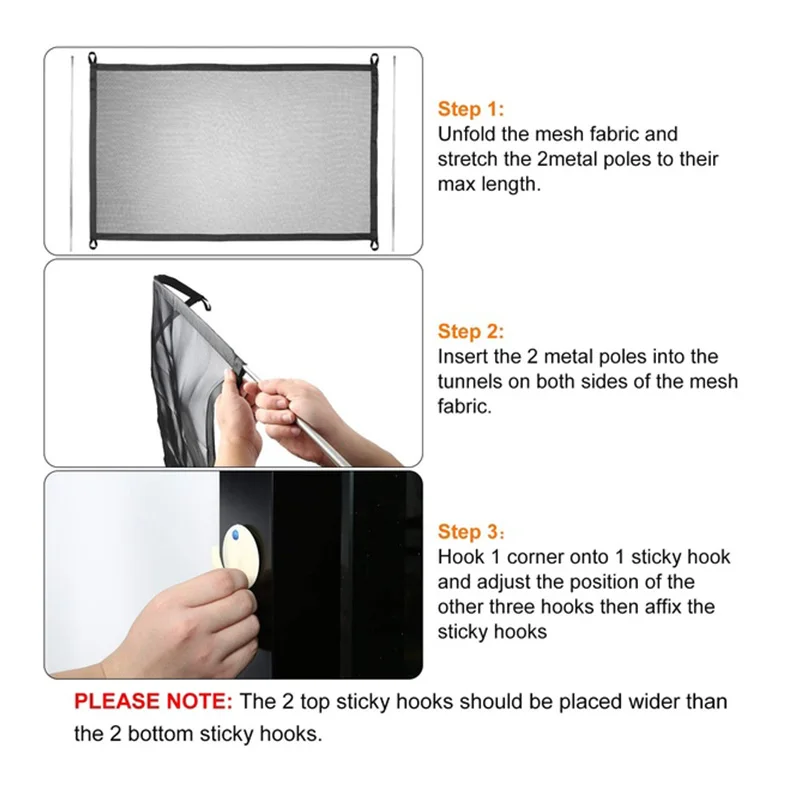 Step 1:
Unfold the mesh fabric and stretch the 2metal poles to their max length.

Step 2:
Insert the 2 metal poles into the tunnels on both sides of the mesh fabric.

Step 3:
Hook 1 corner onto 1 sticky hook and adjust the position of the other three hooks then affix the sticky hooks

PLEASE NOTE: The 2 top sticky hooks should be placed wider than the 2 bottom sticky hooks.