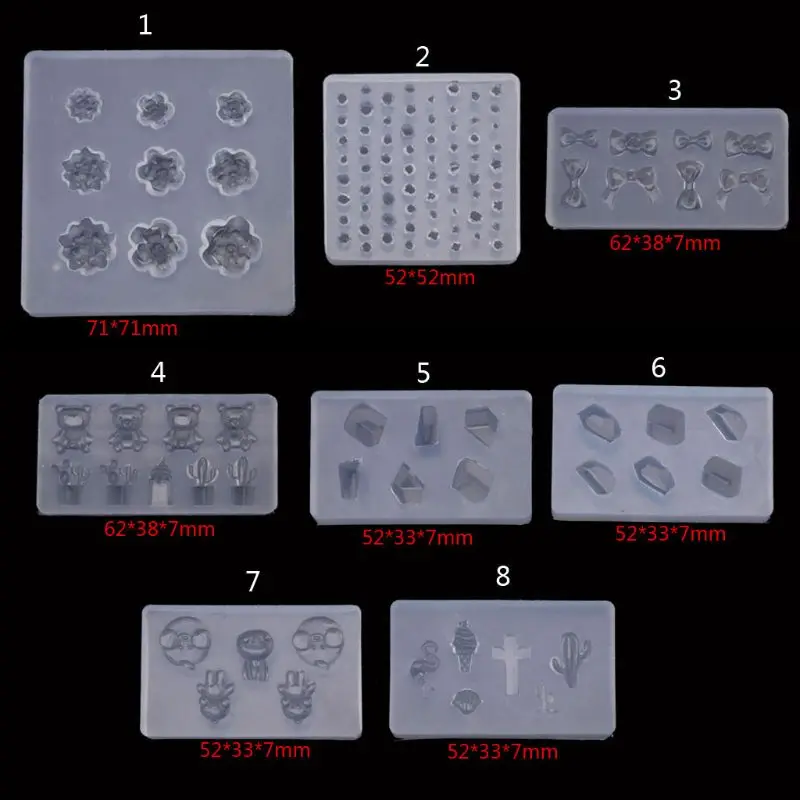 1

71*71mm

2

52*52mm

3

62*38*7mm

4

62*38*7mm

5

52*33*7mm

6

52*33*7mm

7

52*33*7mm

8

52*33*7mm