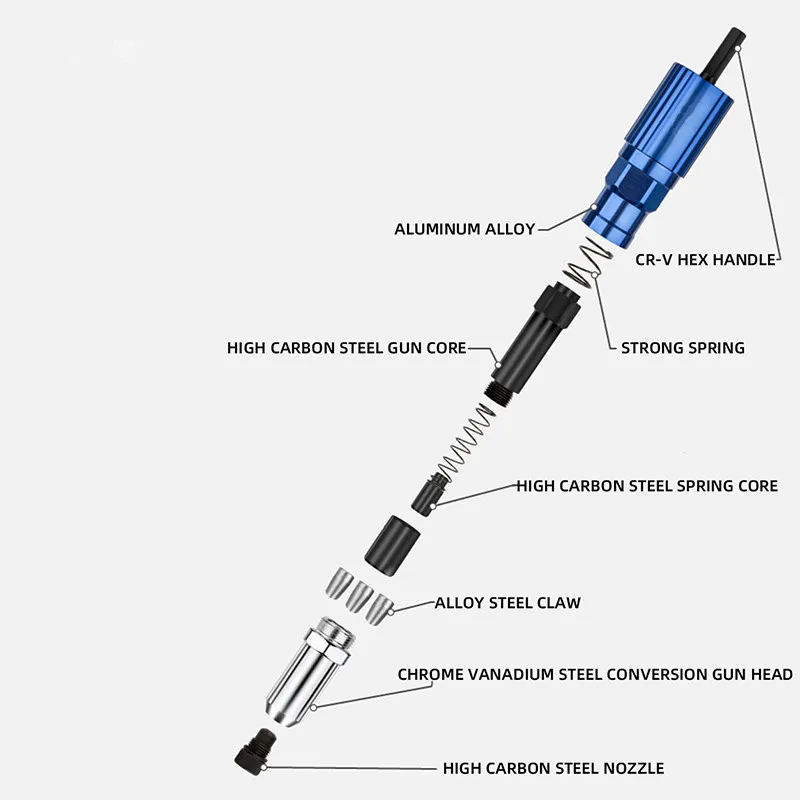 ALUMINUM ALLOY

CR-V HEX HANDLE

HIGH CARBON STEEL GUN CORE

STRONG SPRING

HIGH CARBON STEEL SPRING CORE

ALLOY STEEL CLAW

CHROME VANADIUM STEEL CONVERSION GUN HEAD

HIGH CARBON STEEL NOZZLE