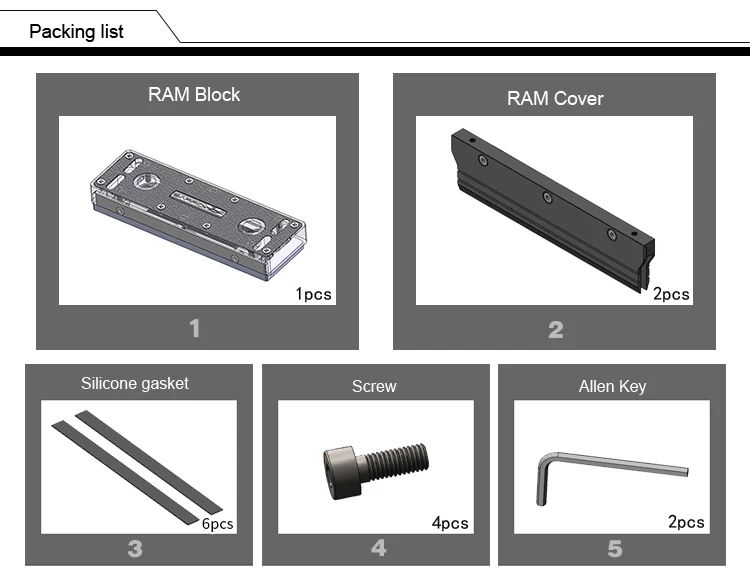 Packing list

RAM Block

1pcs

1

RAM Cover

2pcs

2

Silicone gasket

6pcs

3

Screw

4pcs

4

Allen Key

2pcs

5