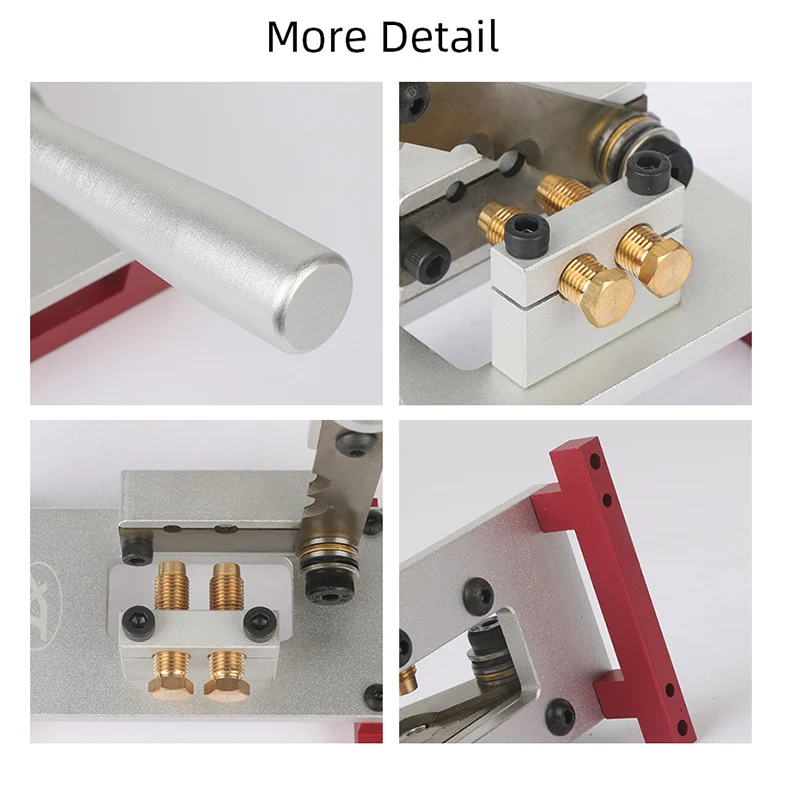 More Detail