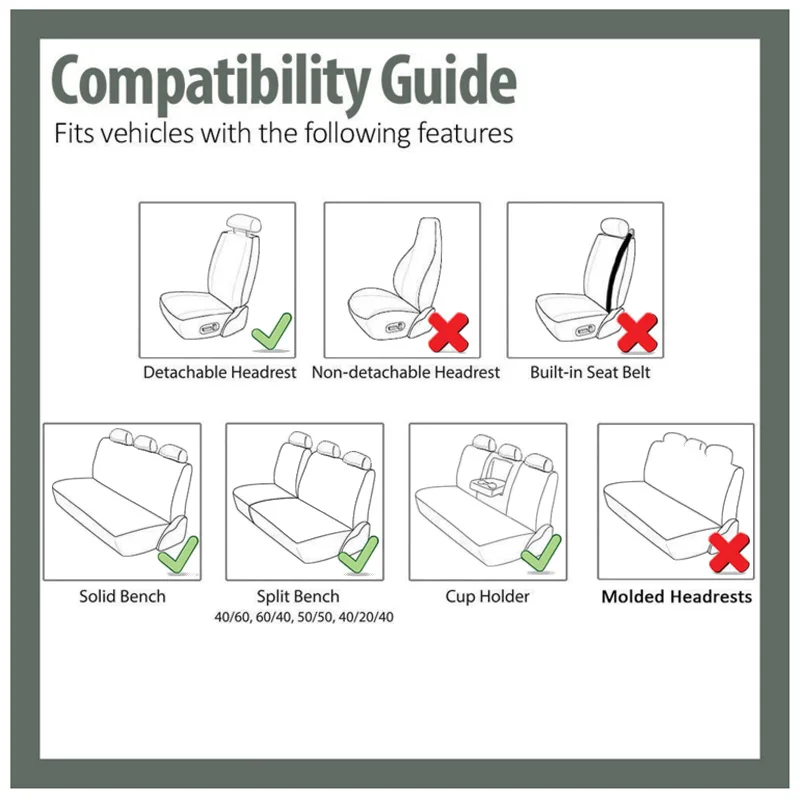 Compatibility Guide
Fits vehicles with the following features

Detachable Headrest
Non-detachable Headrest
Built-in Seat Belt

Solid Bench
Split Bench
40/60, 60/40, 50/50, 40/20/40
Cup Holder
Molded Headrests