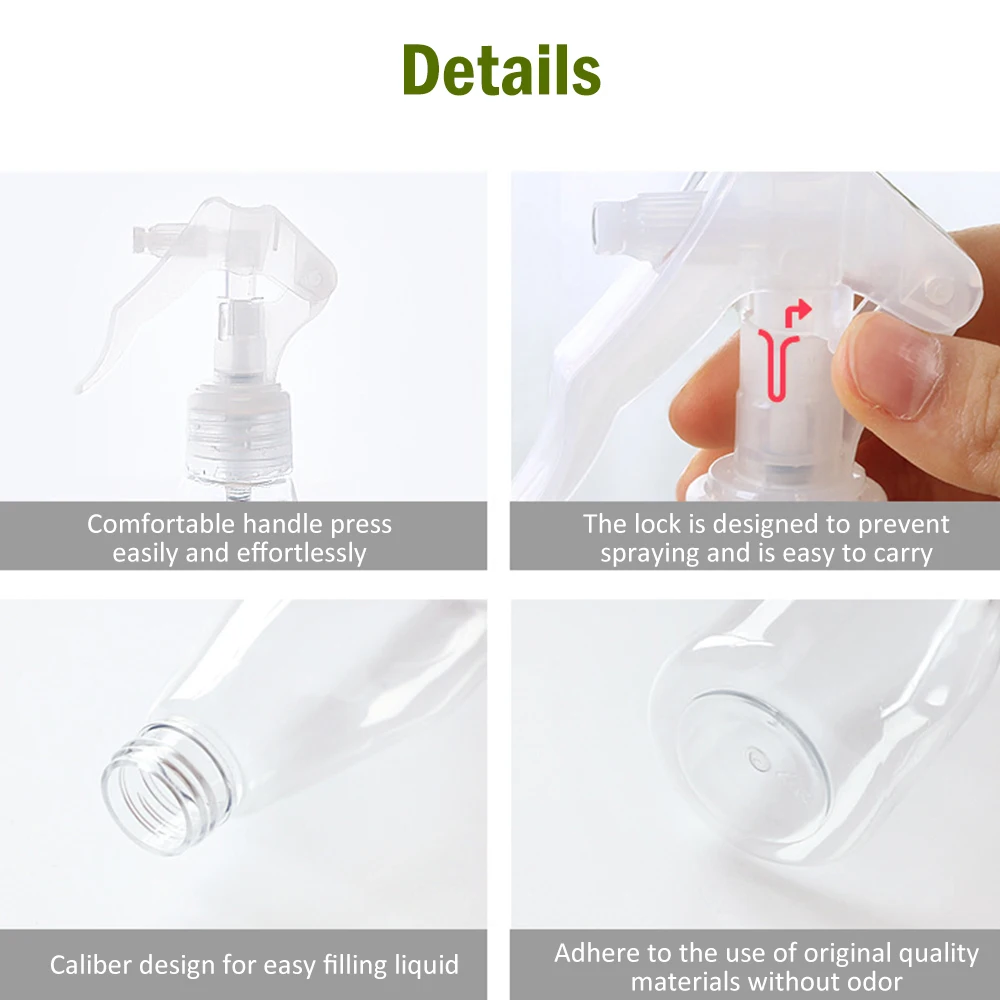 Details

Comfortable handle press easily and effortlessly

The lock is designed to prevent spraying and is easy to carry

Caliber design for easy filling liquid

Adhere to the use of original quality materials without odor