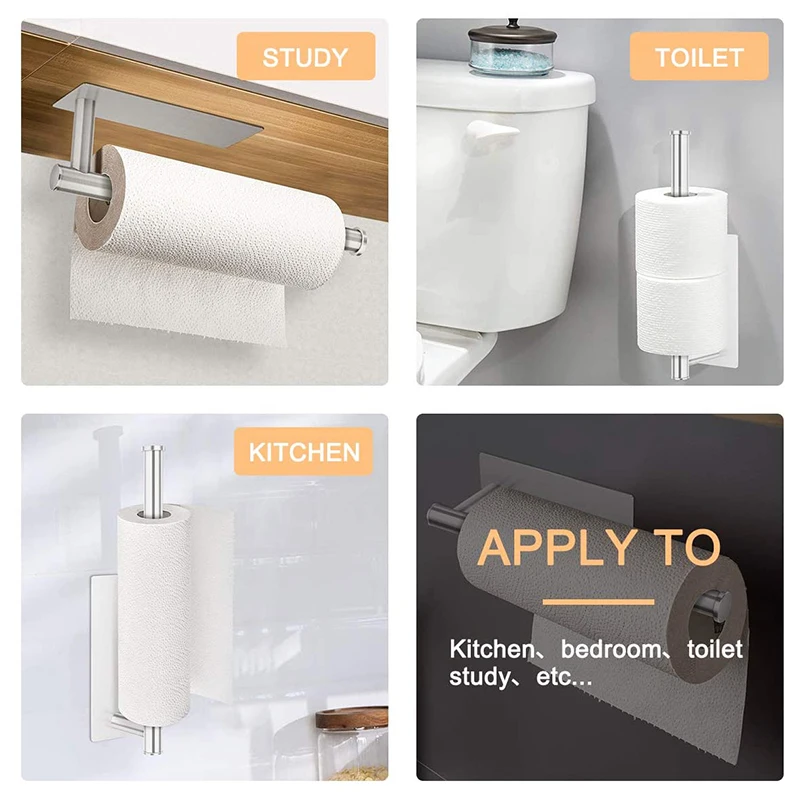 STUDY

TOILET

KITCHEN

APPLY TO

Kitchen、bedroom、toilet study、etc...