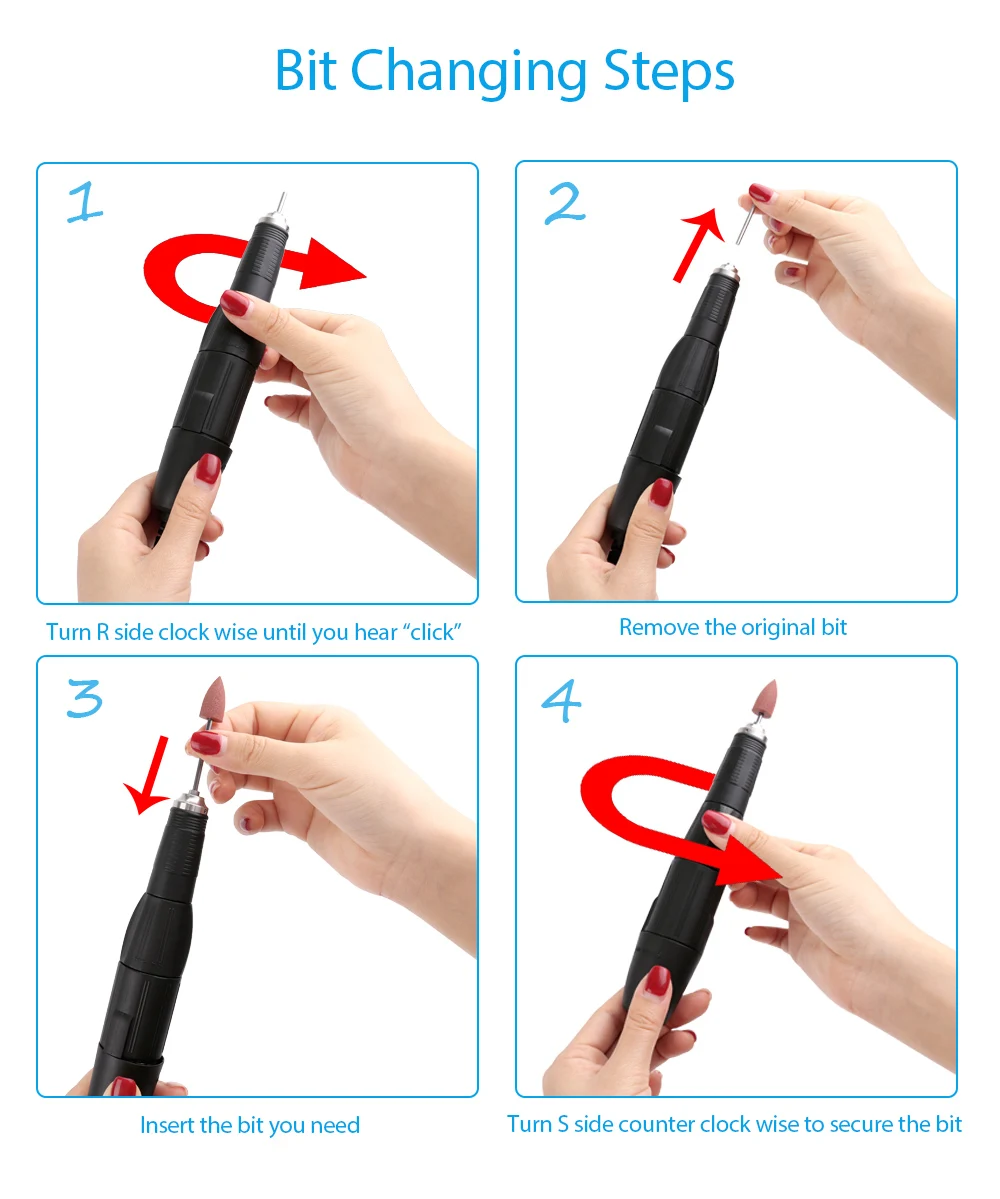 Bit Changing Steps

1

Turn R side clock wise until you hear “click”

2

Remove the original bit

3

Insert the bit you need

4

Turn S side counter clock wise to secure the bit