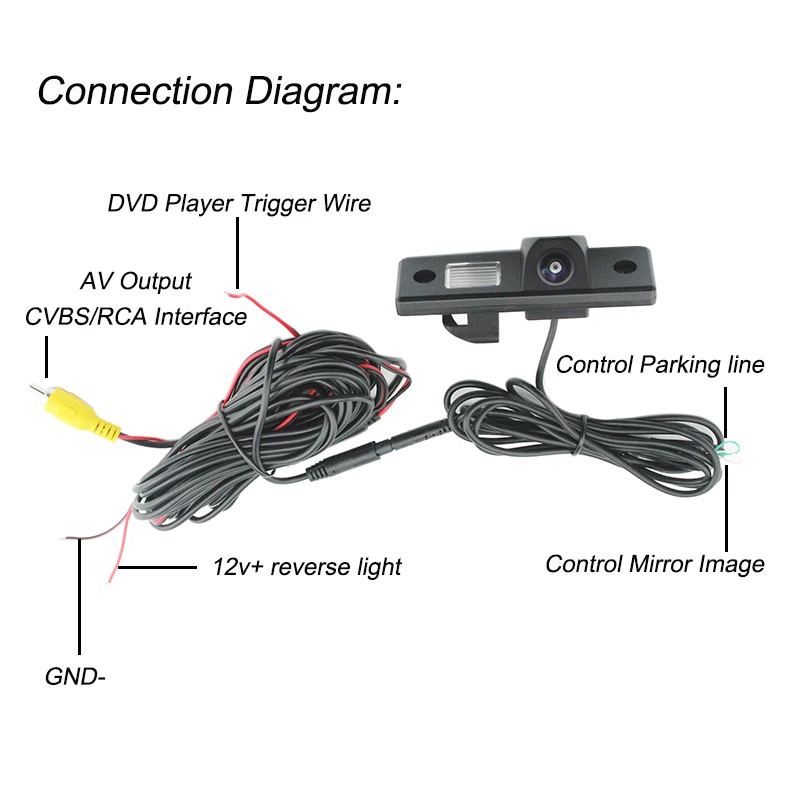 Connection Diagram:

DVD Player Trigger Wire

AV Output
CVBS/RCA Interface

Control Parking line

12v+ reverse light

Control Mirror Image

GND-