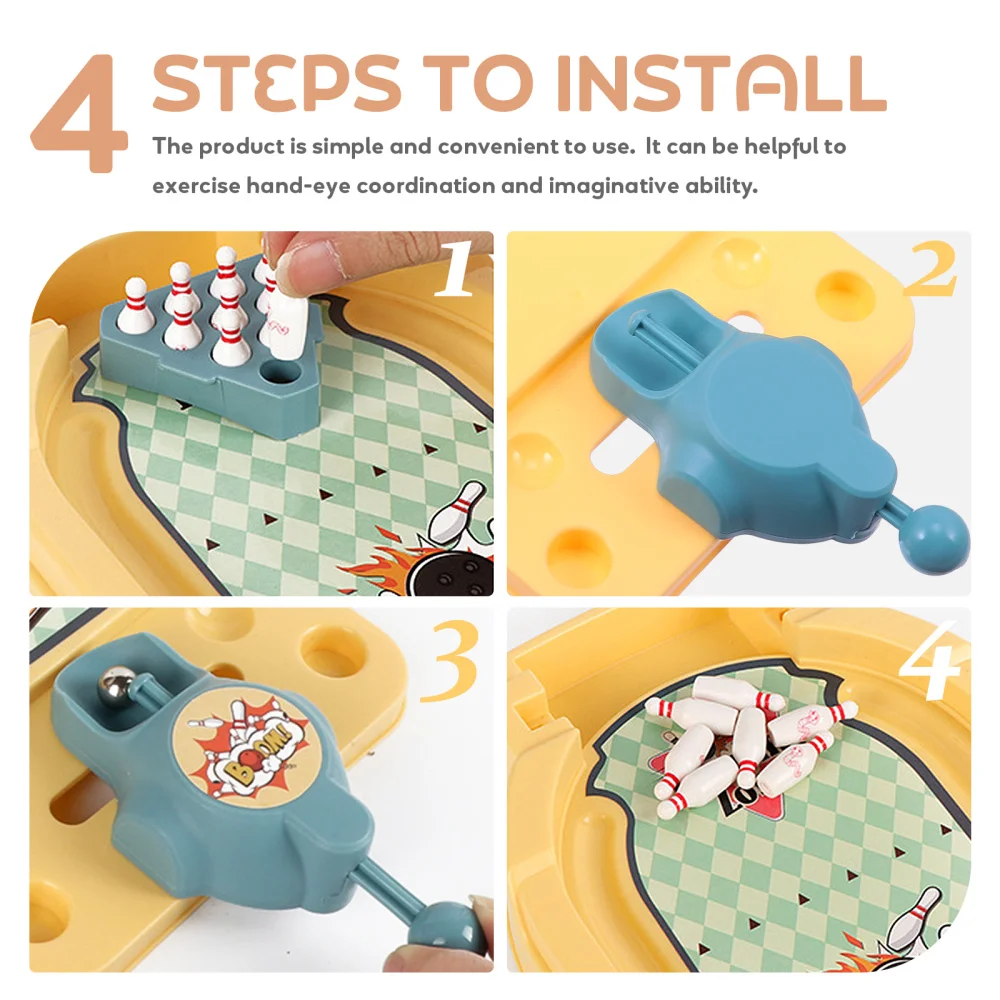 4 STEPS TO INSTALL

The product is simple and convenient to use. It can be helpful to exercise hand-eye coordination and imaginative ability.

1

2

3

BOOM!

4