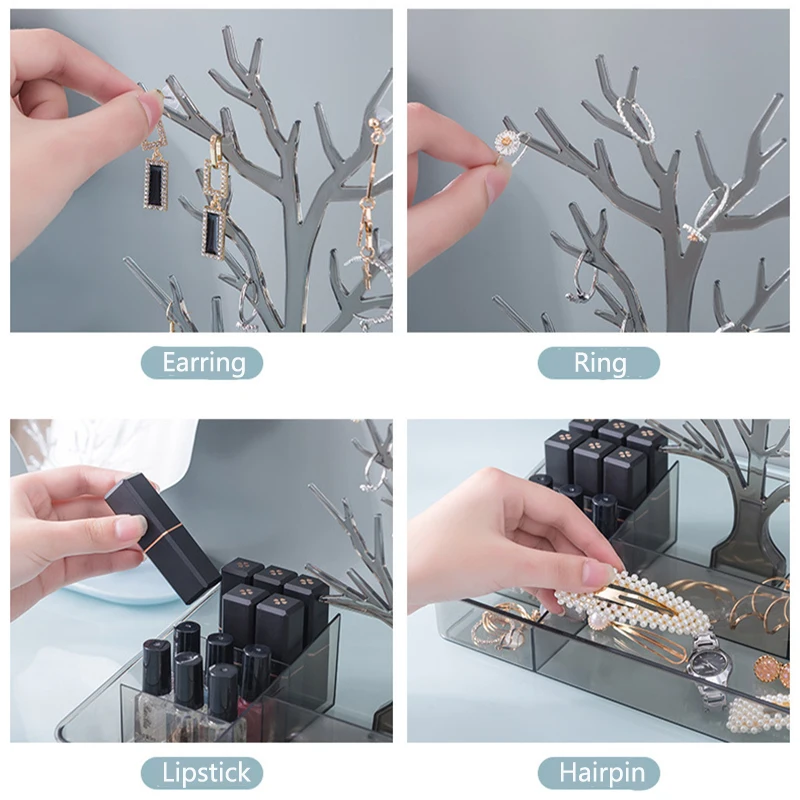 Earring

Ring

Lipstick

Hairpin