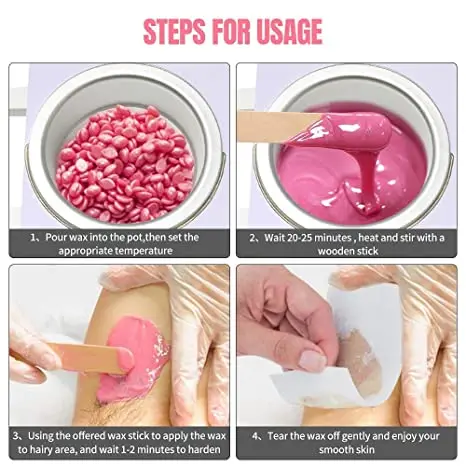 STEPS FOR USAGE

1、Pour wax into the pot,then set the appropriate temperature

2、Wait 20-25 minutes , heat and stir with a wooden stick

3、Using the offered wax stick to apply the wax to hairy area, and wait 1-2 minutes to harden

4、Tear the wax off gently and enjoy your smooth skin