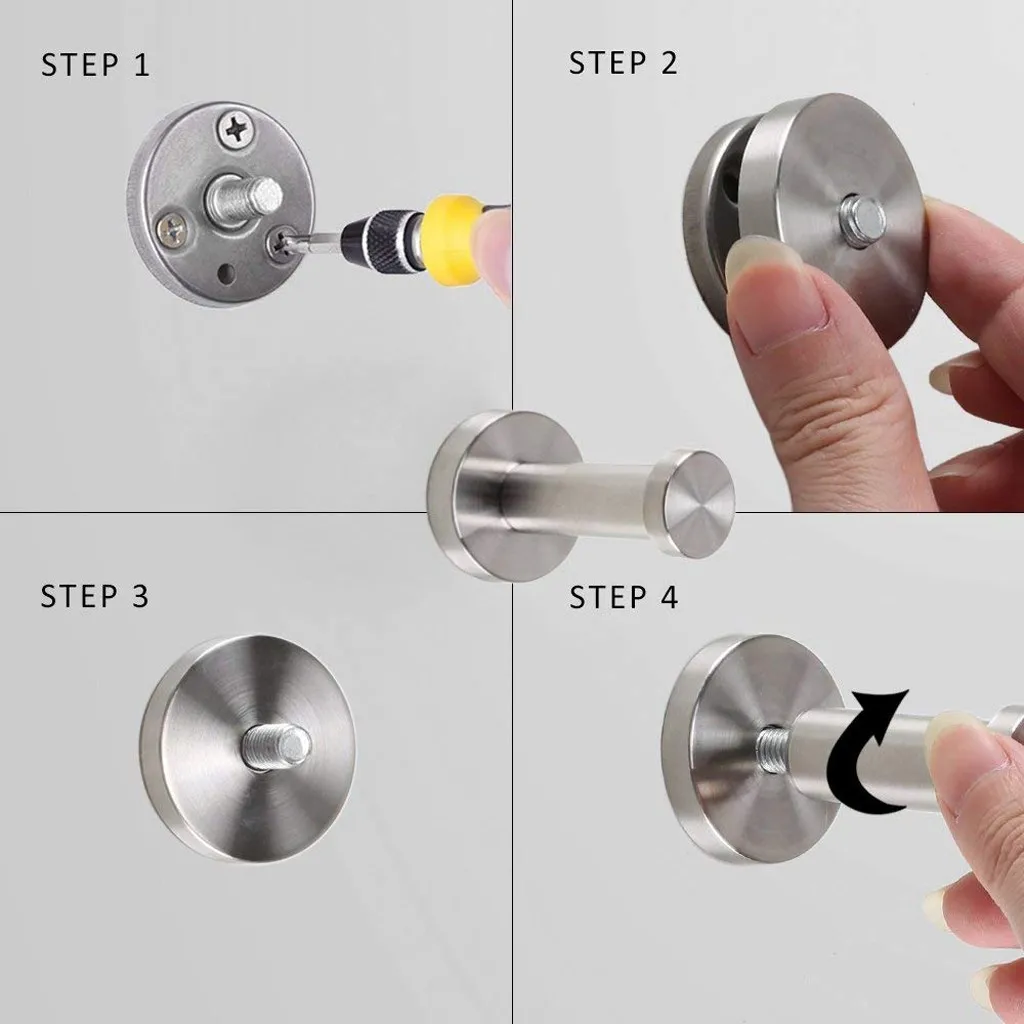 STEP 1

STEP 2

STEP 3

STEP 4