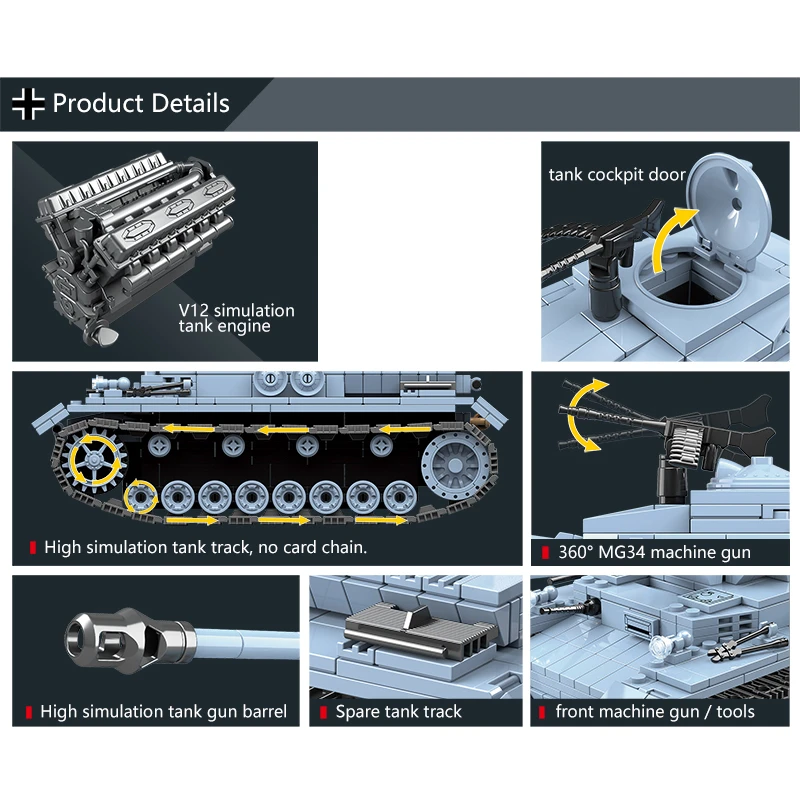 Product Details

V12 simulation tank engine

tank cockpit door

High simulation tank track, no card chain.

360° MG34 machine gun

High simulation tank gun barrel

Spare tank track

front machine gun / tools