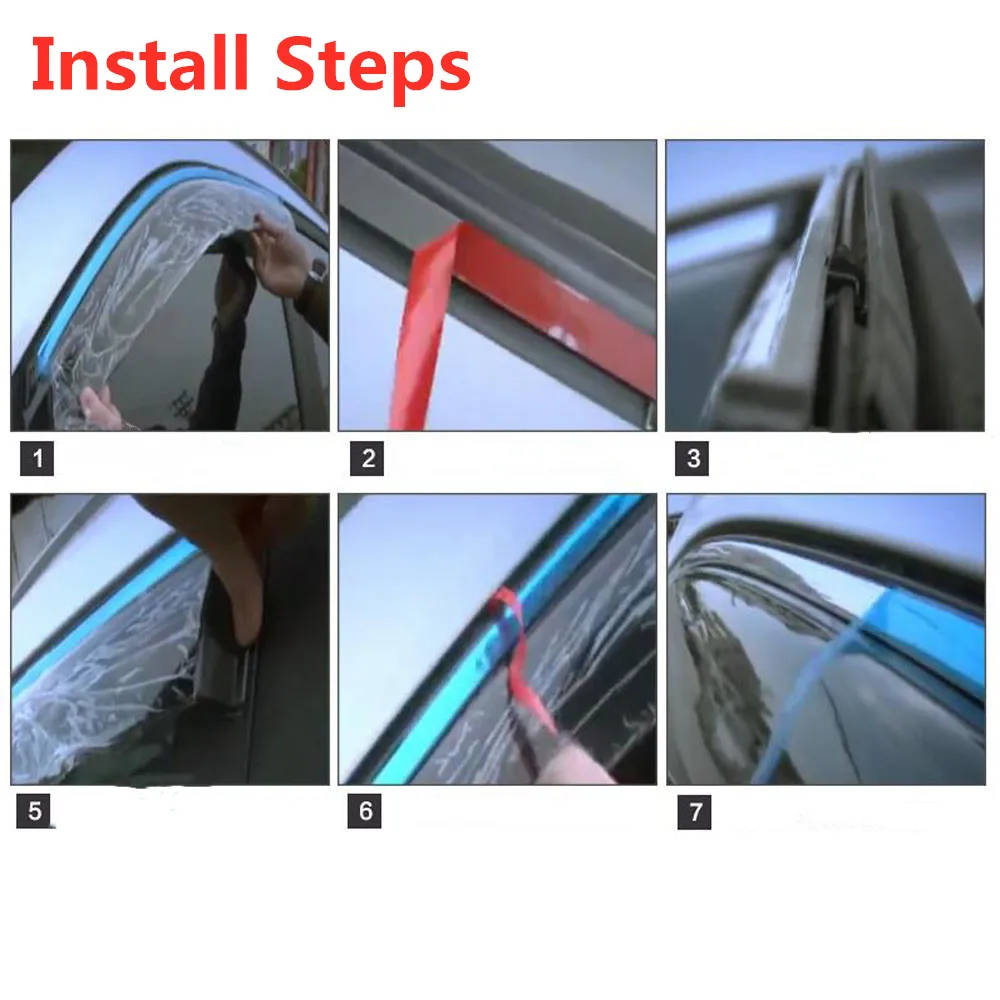 Install Steps

1

2

3

5

6

7