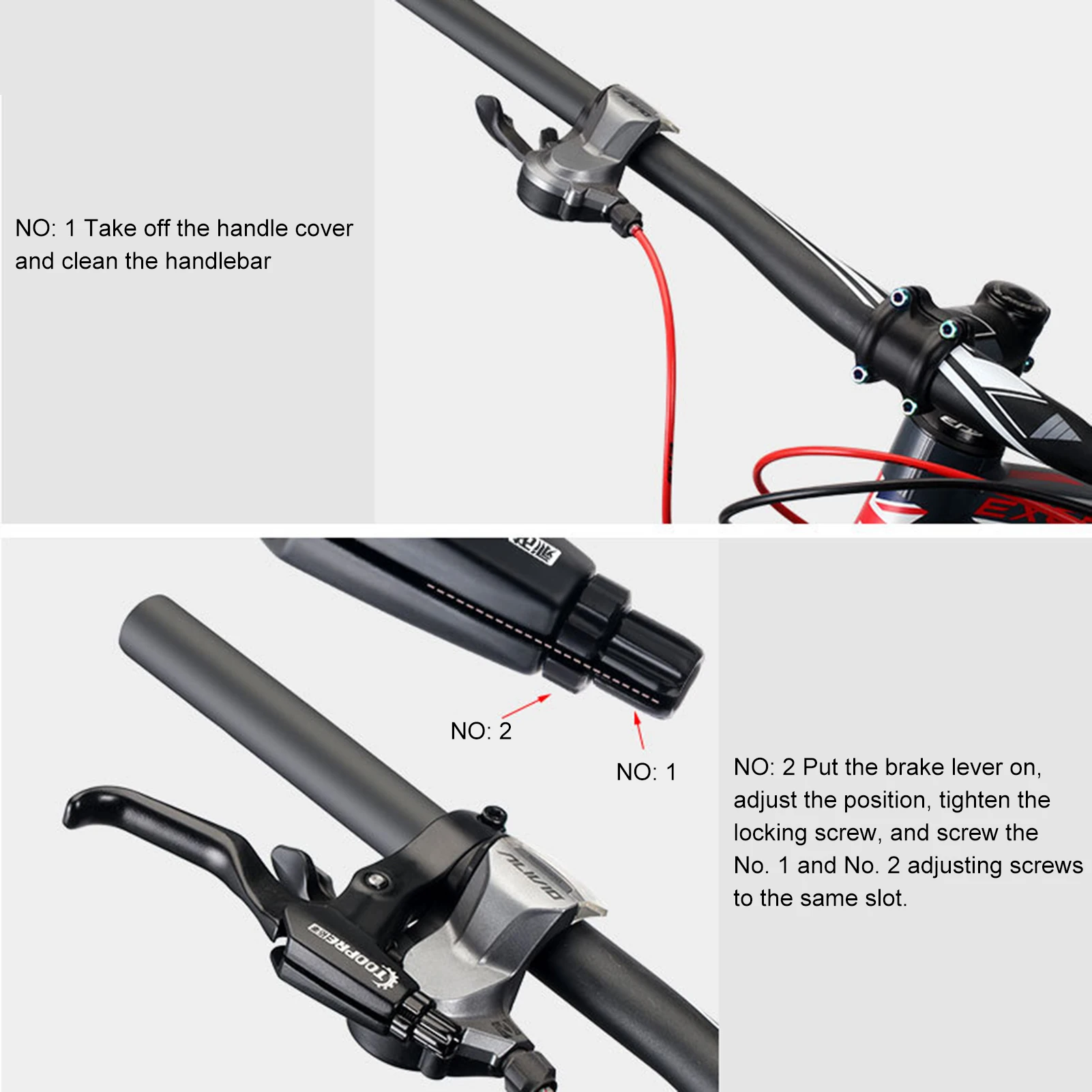 NO: 1 Take off the handle cover and clean the handlebar

NO: 2

NO: 1

NO: 2 Put the brake lever on, adjust the position, tighten the locking screw, and screw the No. 1 and No. 2 adjusting screws to the same slot.

TOOPRE