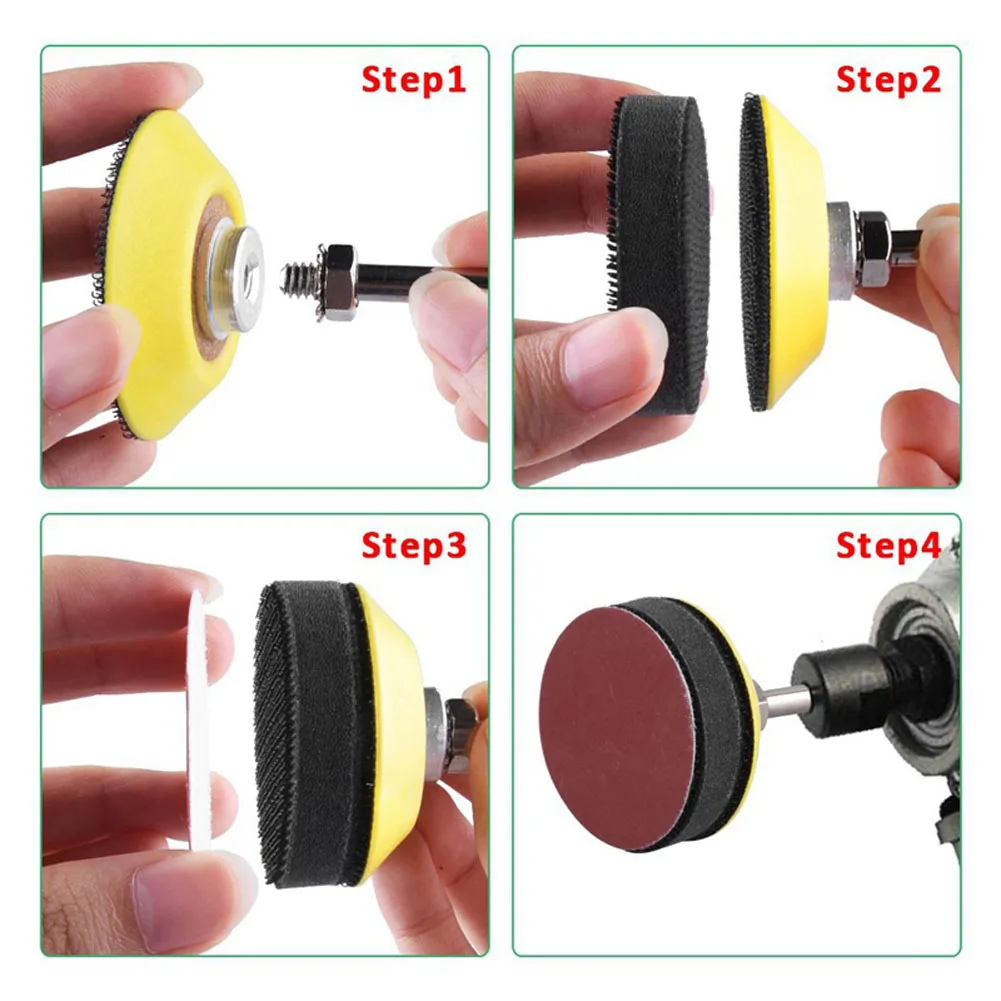 Step1

Step2

Step3

Step4