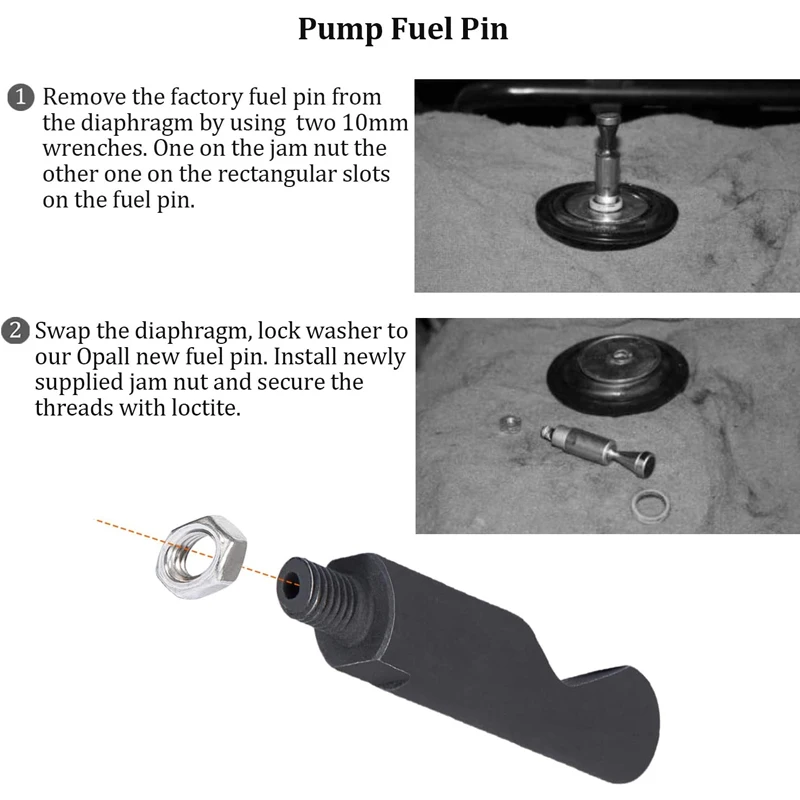 Pump Fuel Pin

1 Remove the factory fuel pin from the diaphragm by using  two 10mm wrenches. One on the jam nut the other one on the rectangular slots on the fuel pin.

2 Swap the diaphragm, lock washer to our Opall new fuel pin. Install newly supplied jam nut and secure the threads with loctite.