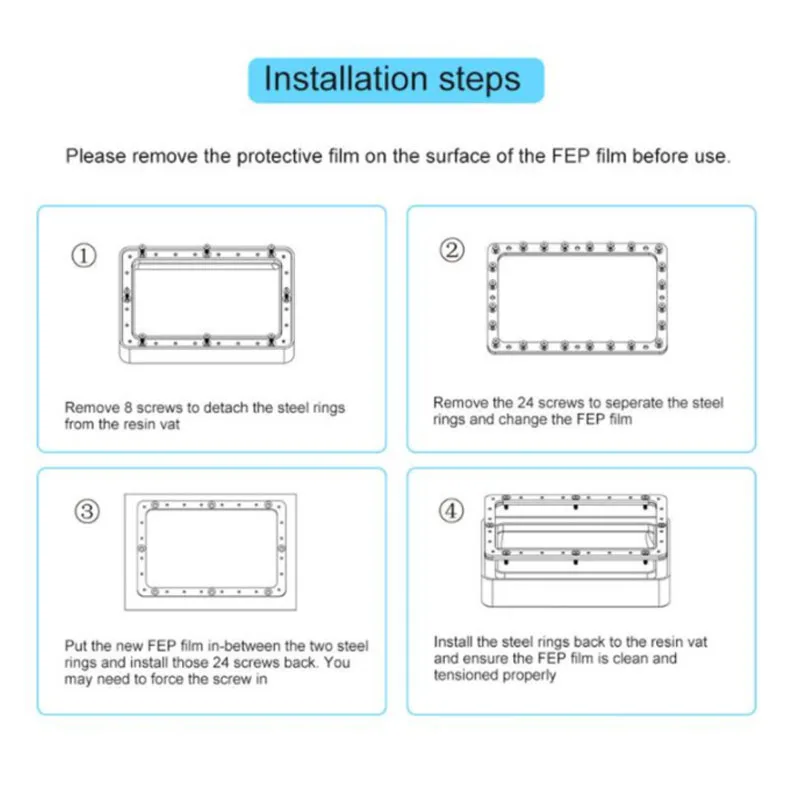 Installation steps

Please remove the protective film on the surface of the FEP film before use.

①

Remove 8 screws to detach the steel rings from the resin vat

②

Remove the 24 screws to seperate the steel rings and change the FEP film

③

Put the new FEP film in-between the two steel rings and install those 24 screws back. You may need to force the screw in

④

Install the steel rings back to the resin vat and ensure the FEP film is clean and tensioned properly